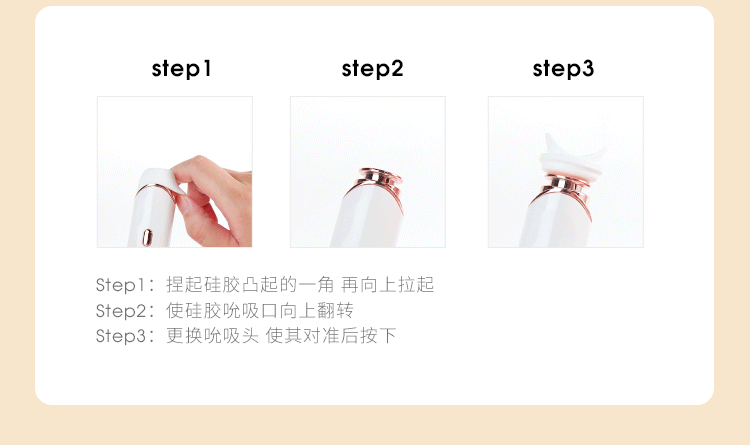 step1

step2

step3

Step1：捏起硅胶凸起的一角 再向上拉起
Step2：使硅胶吮吸口向上翻转
Step3：更换吮吸头 使其对准后按下