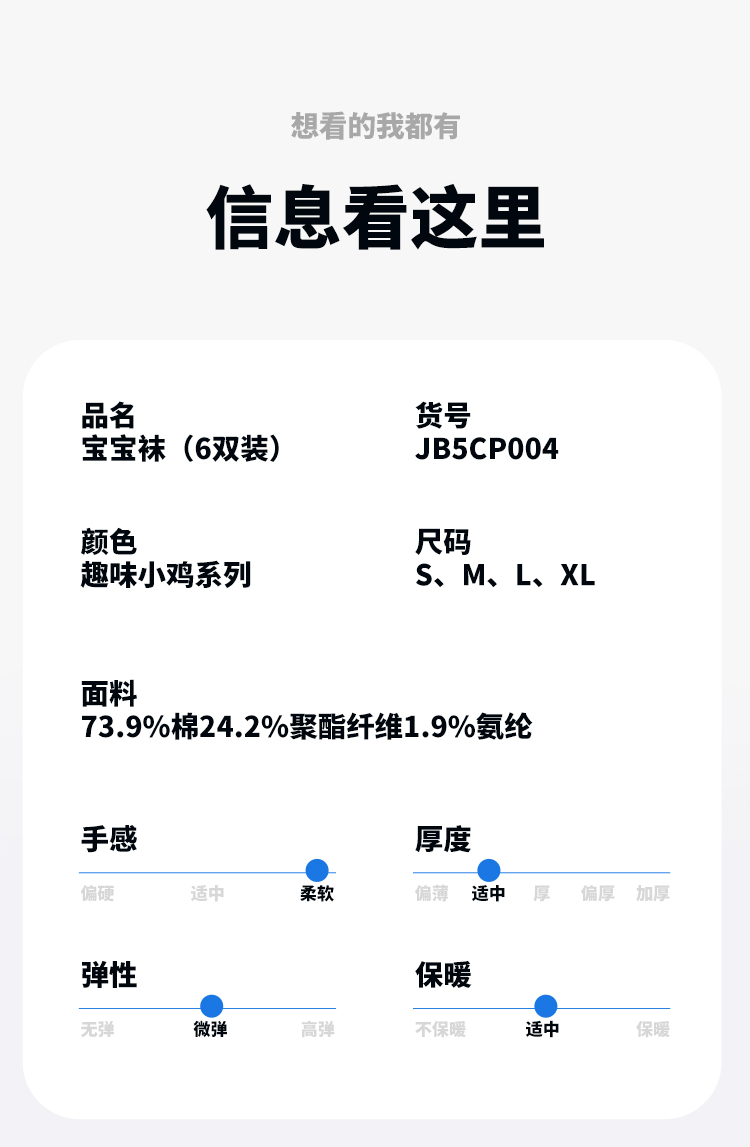 想看的我都有

信息看这里

品名
宝宝袜（6双装）

货号
JB5CP004

颜色
趣味小鸡系列

尺码
S、M、L、XL

面料
73.9%棉24.2%聚酯纤维1.9%氨纶

手感
偏硬 适中 柔软

厚度
偏薄 适中 厚 偏厚 加厚

弹性
无弹 微弹 高弹

保暖
不保暖 适中 保暖