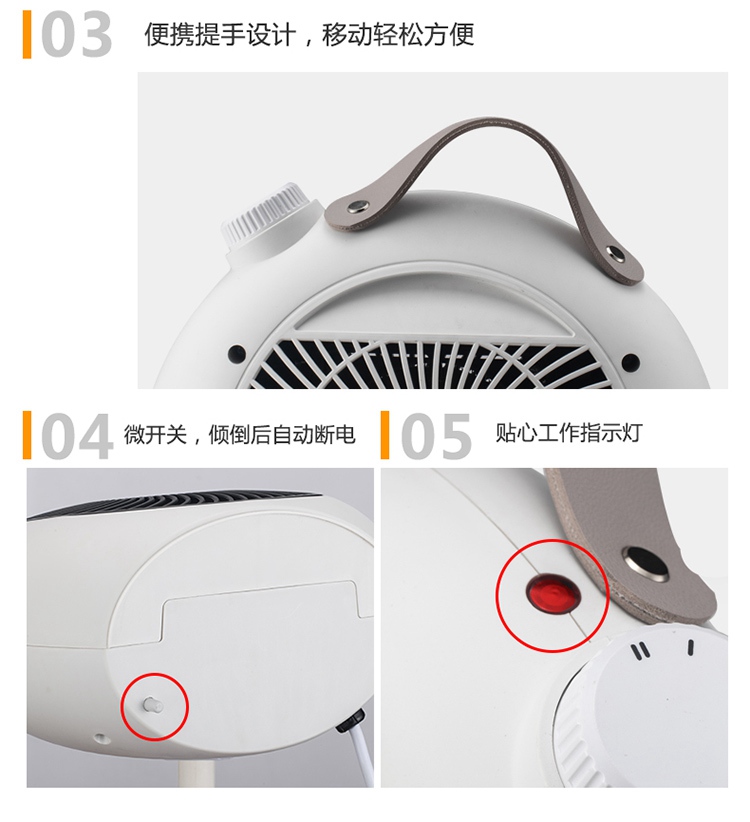 03 便携提手设计，移动轻松方便

04 微开关，倾倒后自动断电

05 贴心工作指示灯

II I