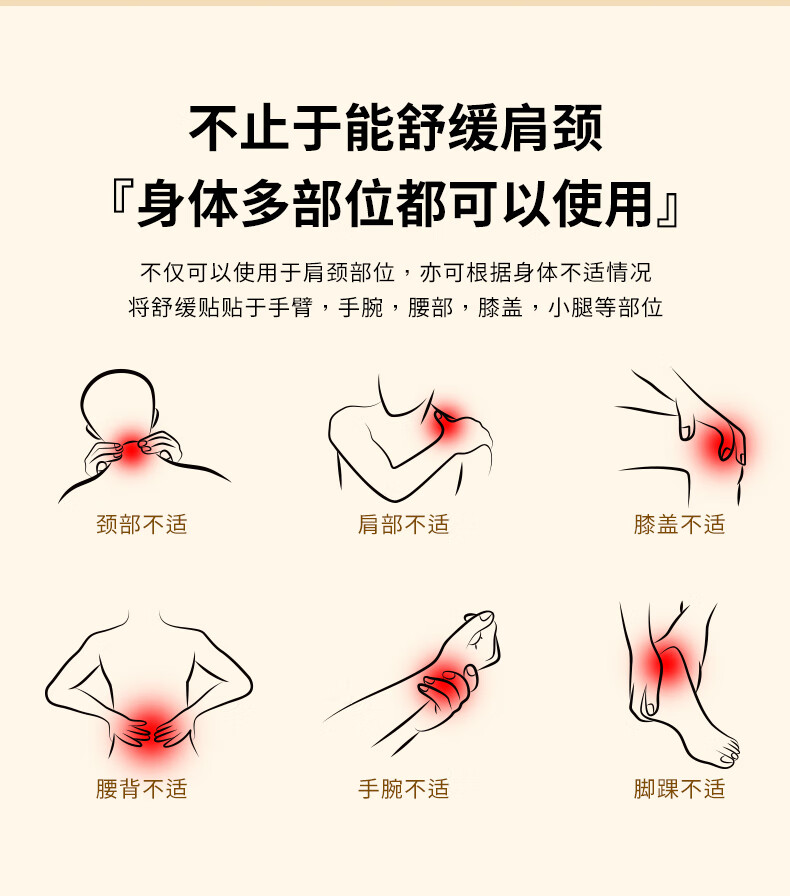 不止于能舒缓肩颈
『身体多部位都可以使用』

不仅可以使用于肩颈部位，亦可根据身体不适情况
将舒缓贴贴于手臂，手腕，腰部，膝盖，小腿等部位

颈部不适

肩部不适

膝盖不适

腰背不适

手腕不适

脚踝不适