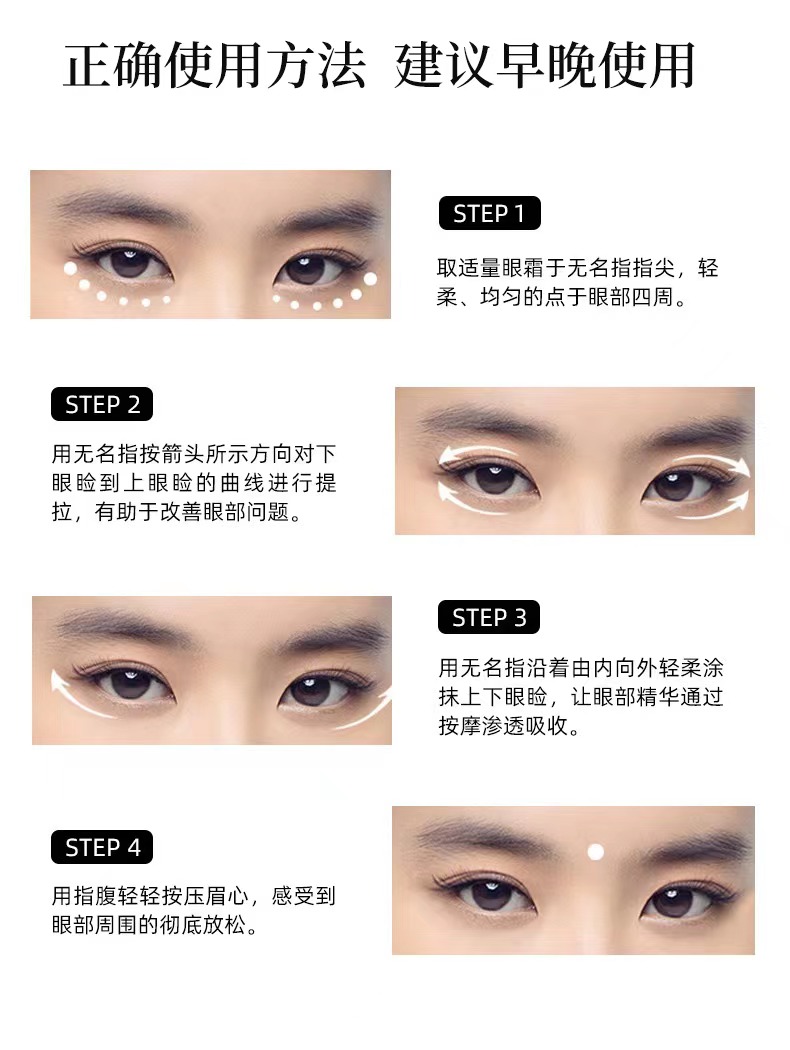 正确使用方法 建议早晚使用

STEP 1

取适量眼霜于无名指指尖，轻柔、均匀的点于眼部四周。

STEP 2

用无名指按箭头所示方向对下眼睑到上眼睑的曲线进行提拉，有助于改善眼部问题。

STEP 3

用无名指沿着由内向外轻柔涂抹上下眼睑，让眼部精华通过按摩渗透吸收。

STEP 4

用指腹轻轻按压眉心，感受到眼部周围的彻底放松。