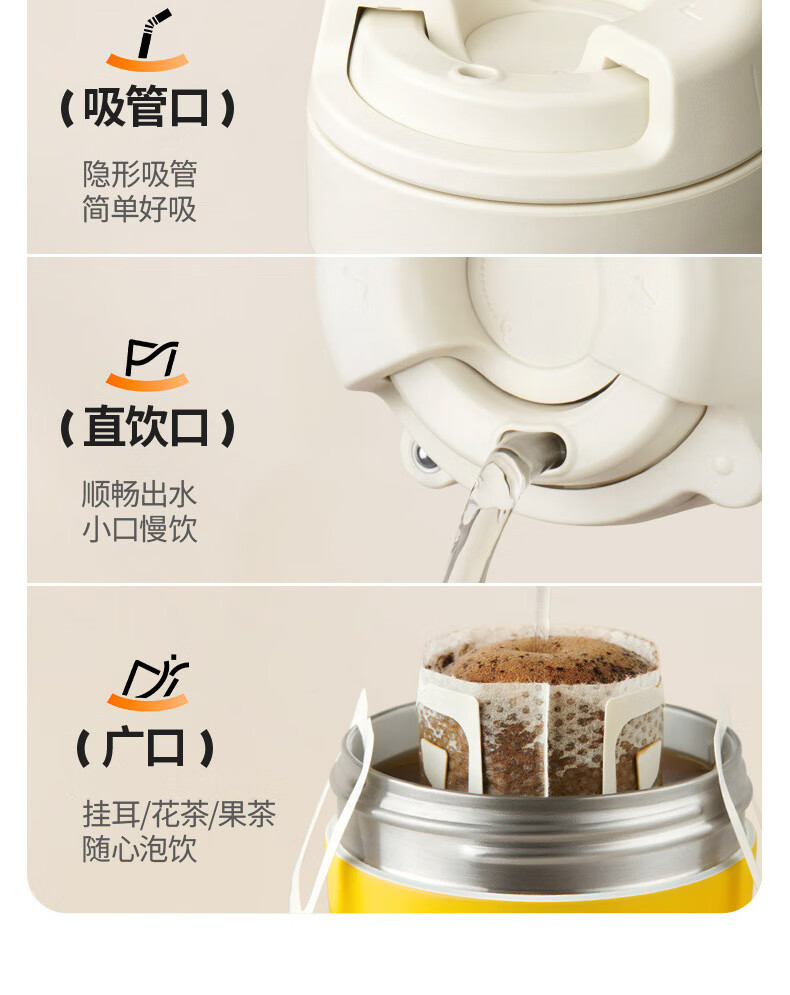 (吸管口)

隐形吸管
简单好吸

(直饮口)

顺畅出水
小口慢饮

(广口)

挂耳/花茶/果茶
随心泡饮