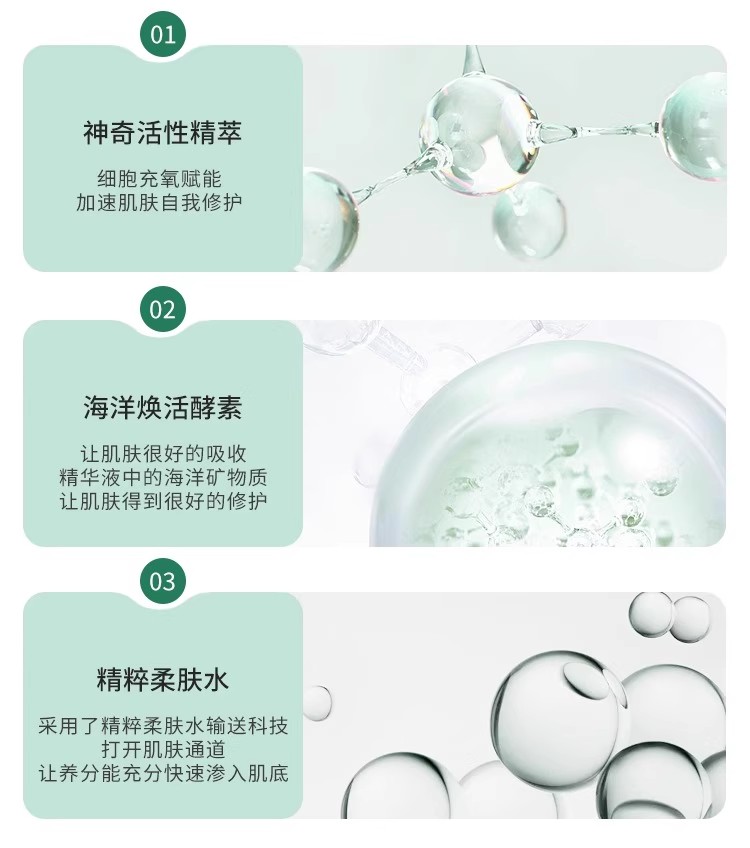 01

神奇活性精萃

细胞充氧赋能
加速肌肤自我修护

02

海洋焕活酵素

让肌肤很好的吸收
精华液中的海洋矿物质
让肌肤得到很好的修护

03

精粹柔肤水

采用了精粹柔肤水输送科技
打开肌肤通道
让养分能充分快速渗入肌底