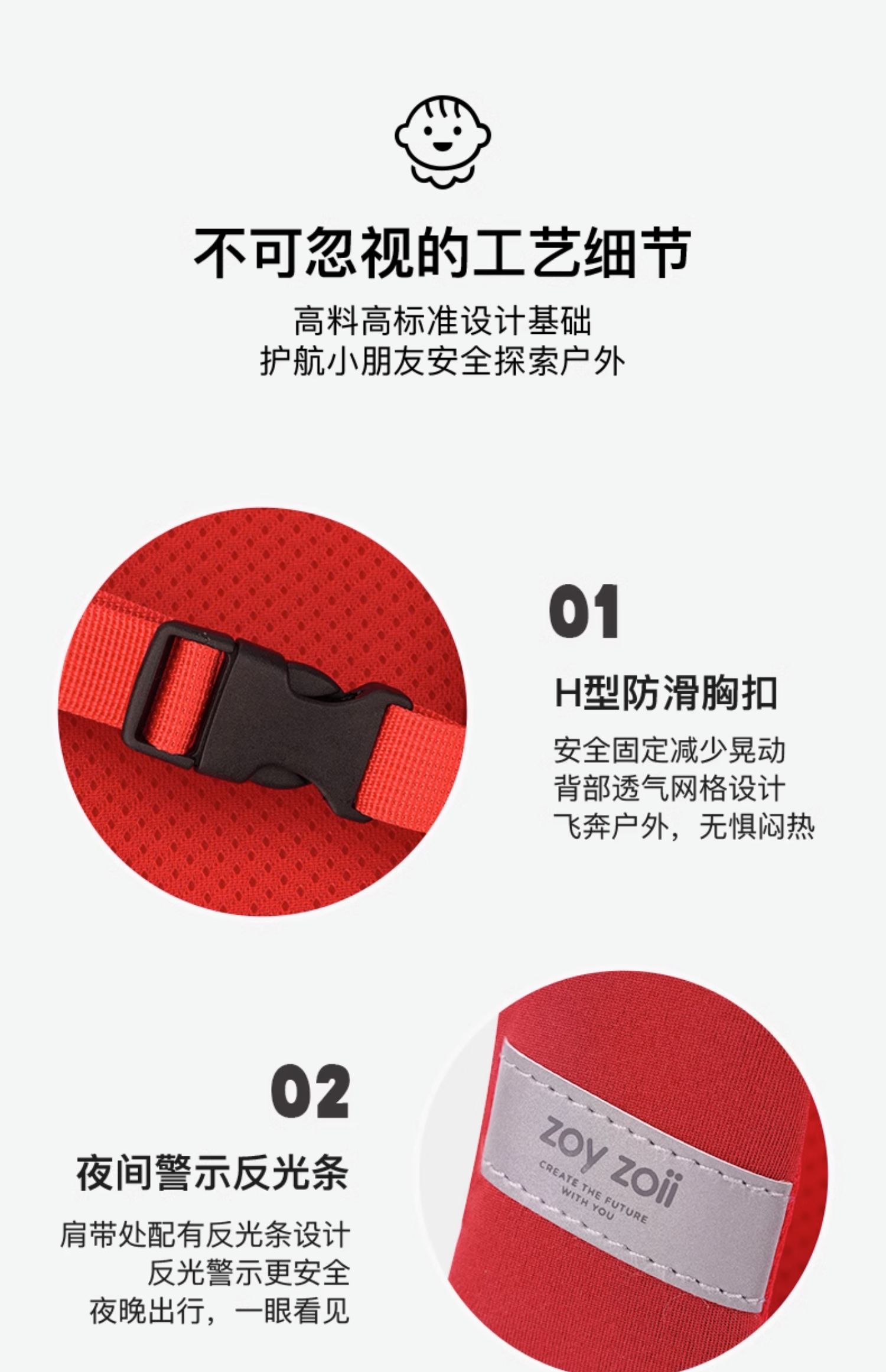 不可忽视的工艺细节

高料高标准设计基础
护航小朋友安全探索户外

01

H型防滑胸扣

安全固定减少晃动
背部透气网格设计
飞奔户外，无惧闷热

02

夜间警示反光条

肩带处配有反光条设计
反光警示更安全
夜晚出行，一眼看见

zoy zoii
CREATE THE FUTURE WITH YOU