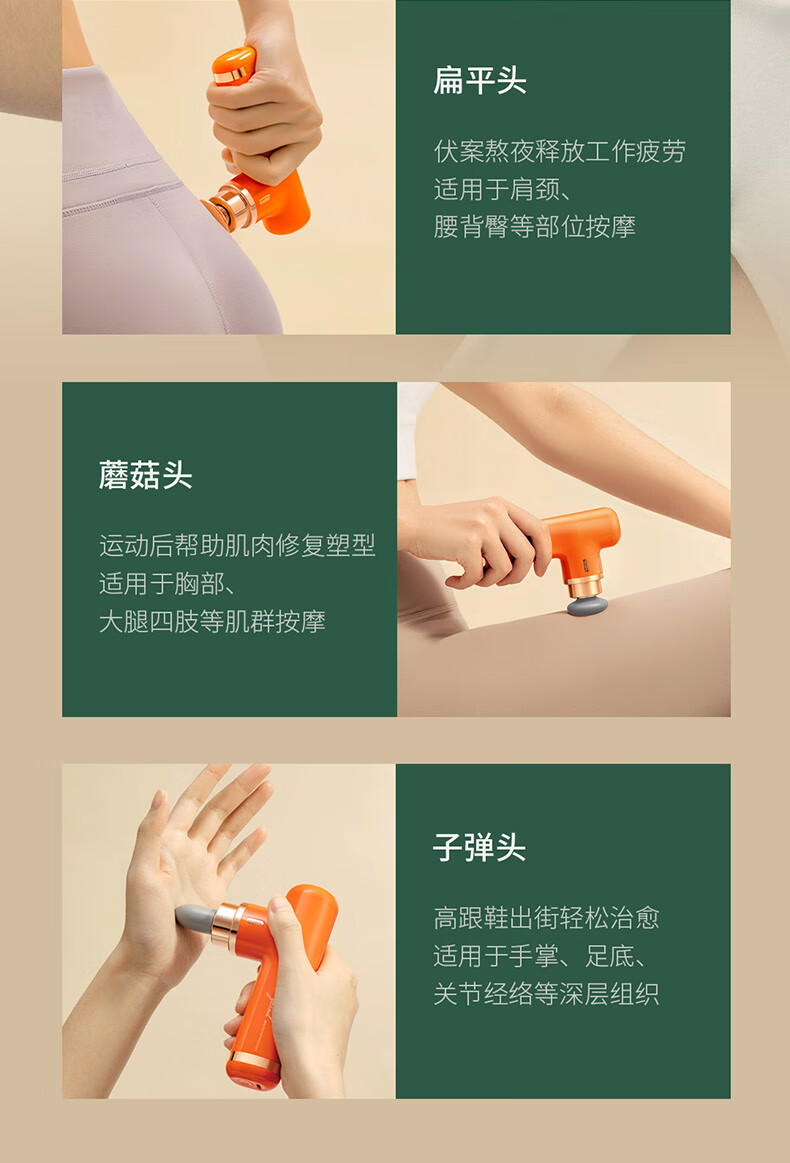 扁平头

伏案熬夜释放工作疲劳
适用于肩颈、
腰背臀等部位按摩

蘑菇头

运动后帮助肌肉修复塑型
适用于胸部、
大腿四肢等肌群按摩

子弹头

高跟鞋出街轻松治愈
适用于手掌、足底、
关节经络等深层组织