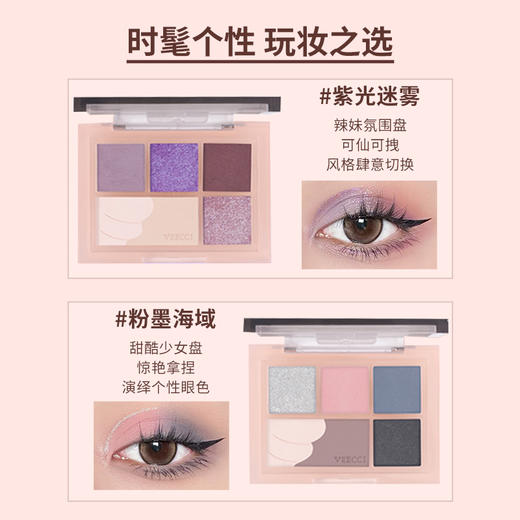 时髦个性 玩妆之选

#紫光迷雾

辣妹氛围盘
可仙可拽
风格肆意切换

VEECCI

#粉墨海域

甜酷少女盘
惊艳拿捏
演绎个性眼色

VEECCI