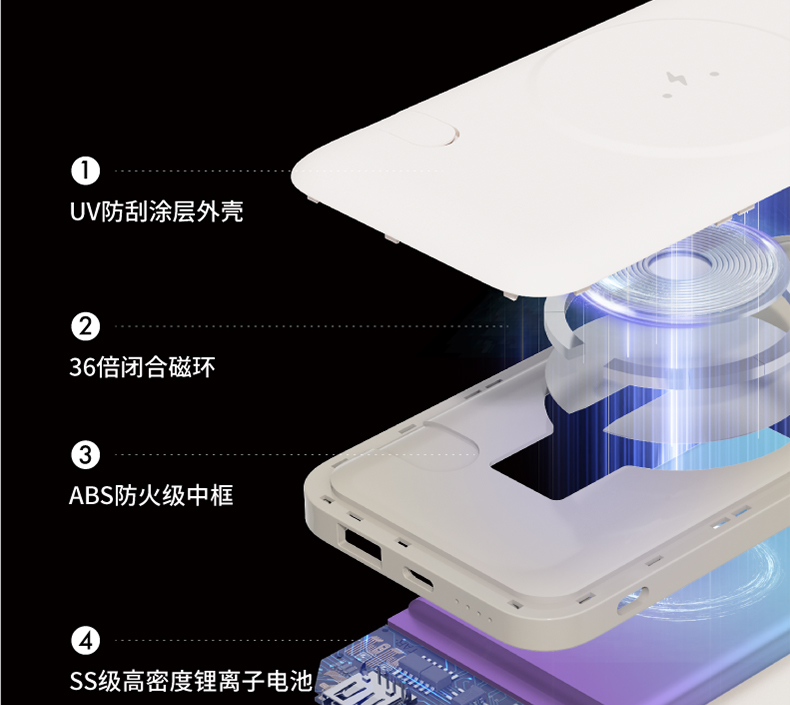 1
UV防刮涂层外壳

2
36倍闭合磁环

3
ABS防火级中框

4
SS级高密度锂离子电池