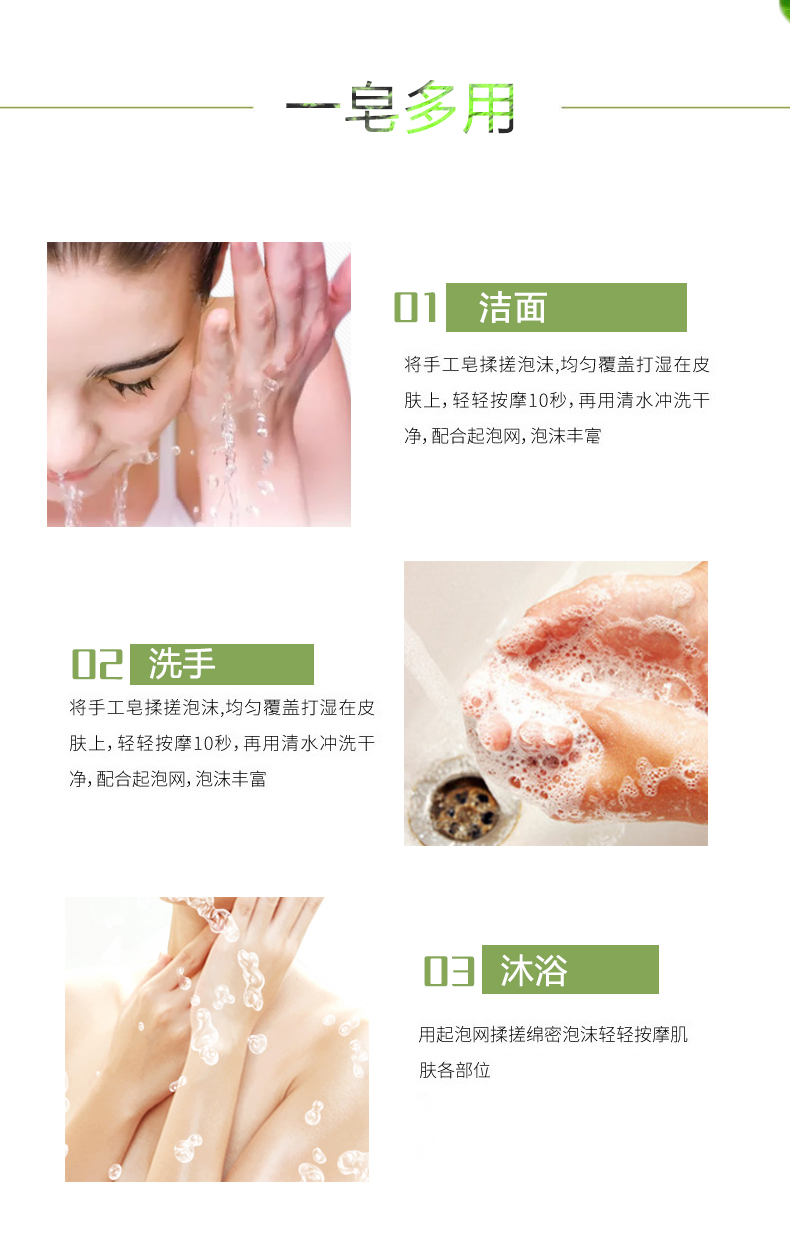 一皂多用

01 洁面

将手工皂揉搓泡沫,均匀覆盖打湿在皮肤上,轻轻按摩10秒,再用清水冲洗干净,配合起泡网,泡沫丰富

02 洗手

将手工皂揉搓泡沫,均匀覆盖打湿在皮肤上,轻轻按摩10秒,再用清水冲洗干净,配合起泡网,泡沫丰富

03 沐浴

用起泡网揉搓绵密泡沫轻轻按摩肌肤各部位