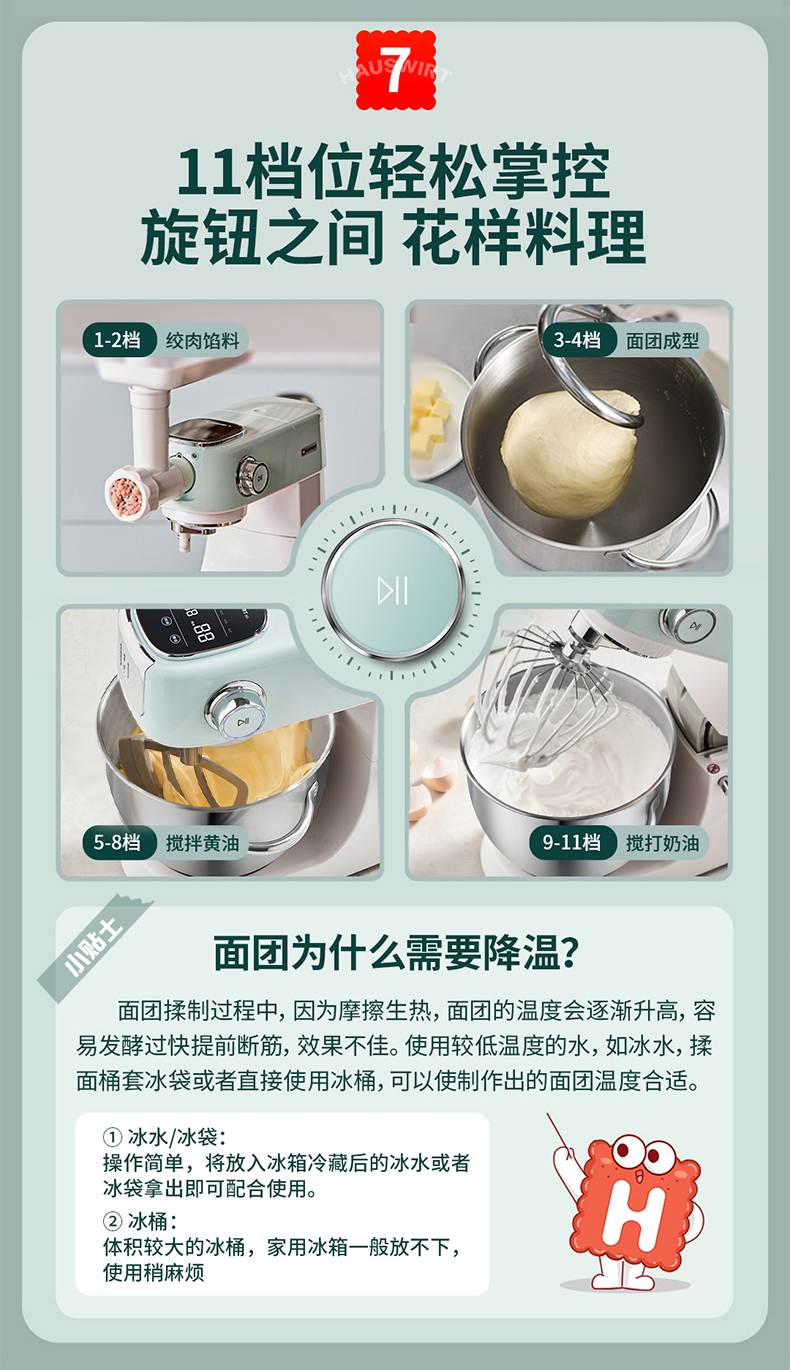 HAUSWIRT
7

11档位轻松掌控
旋钮之间 花样料理

1-2档 绞肉馅料

3-4档 面团成型

5-8档 搅拌黄油

9-11档 搅打奶油

小贴士

面团为什么需要降温?

面团揉制过程中，因为摩擦生热，面团的温度会逐渐升高，容易发酵过快提前断筋，效果不佳。使用较低温度的水，如冰水，揉面桶套冰袋或者直接使用冰桶，可以使制作出的面团温度合适。

① 冰水/冰袋：
操作简单，将放入冰箱冷藏后的冰水或者冰袋拿出即可配合使用。

② 冰桶：
体积较大的冰桶，家用冰箱一般放不下，使用稍麻烦

H