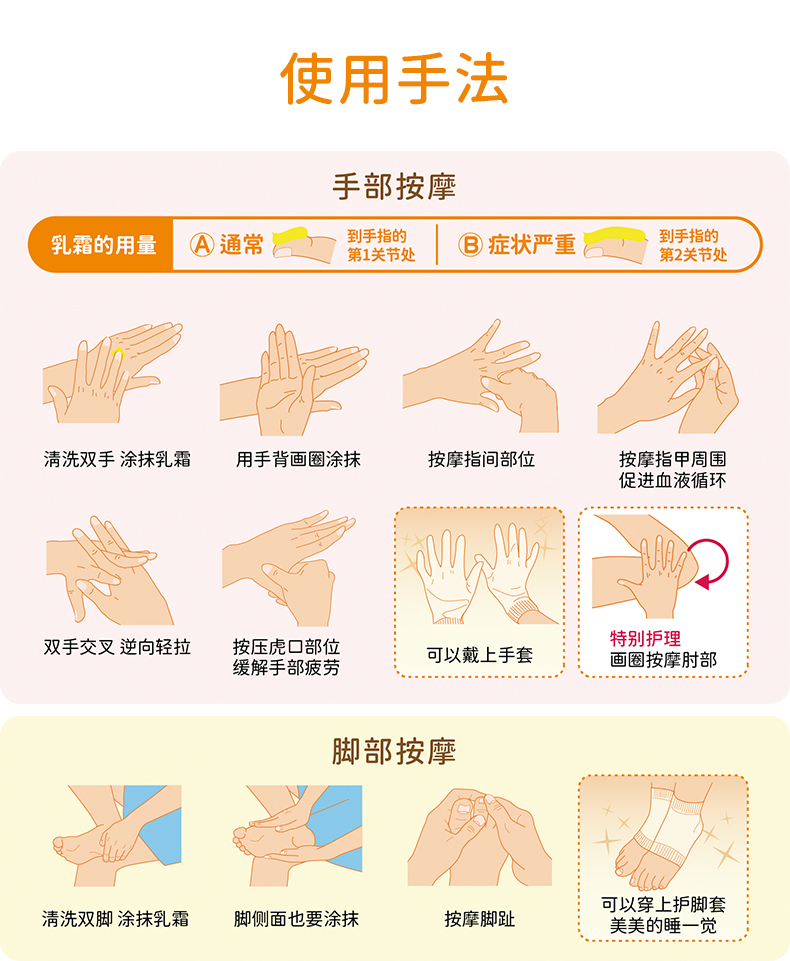 使用手法

手部按摩

乳霜的用量 Ⓐ 通常 到手指的第1关节处 Ⓑ 症状严重 到手指的第2关节处

清洗双手 涂抹乳霜

用手背画圈涂抹

按摩指间部位

按摩指甲周围 促进血液循环

双手交叉 逆向轻拉

按压虎口部位 缓解手部疲劳

可以戴上手套

特别护理 画圈按摩肘部

脚部按摩

清洗双脚 涂抹乳霜

脚侧面也要涂抹

按摩脚趾

可以穿上护脚套 美美的睡一觉