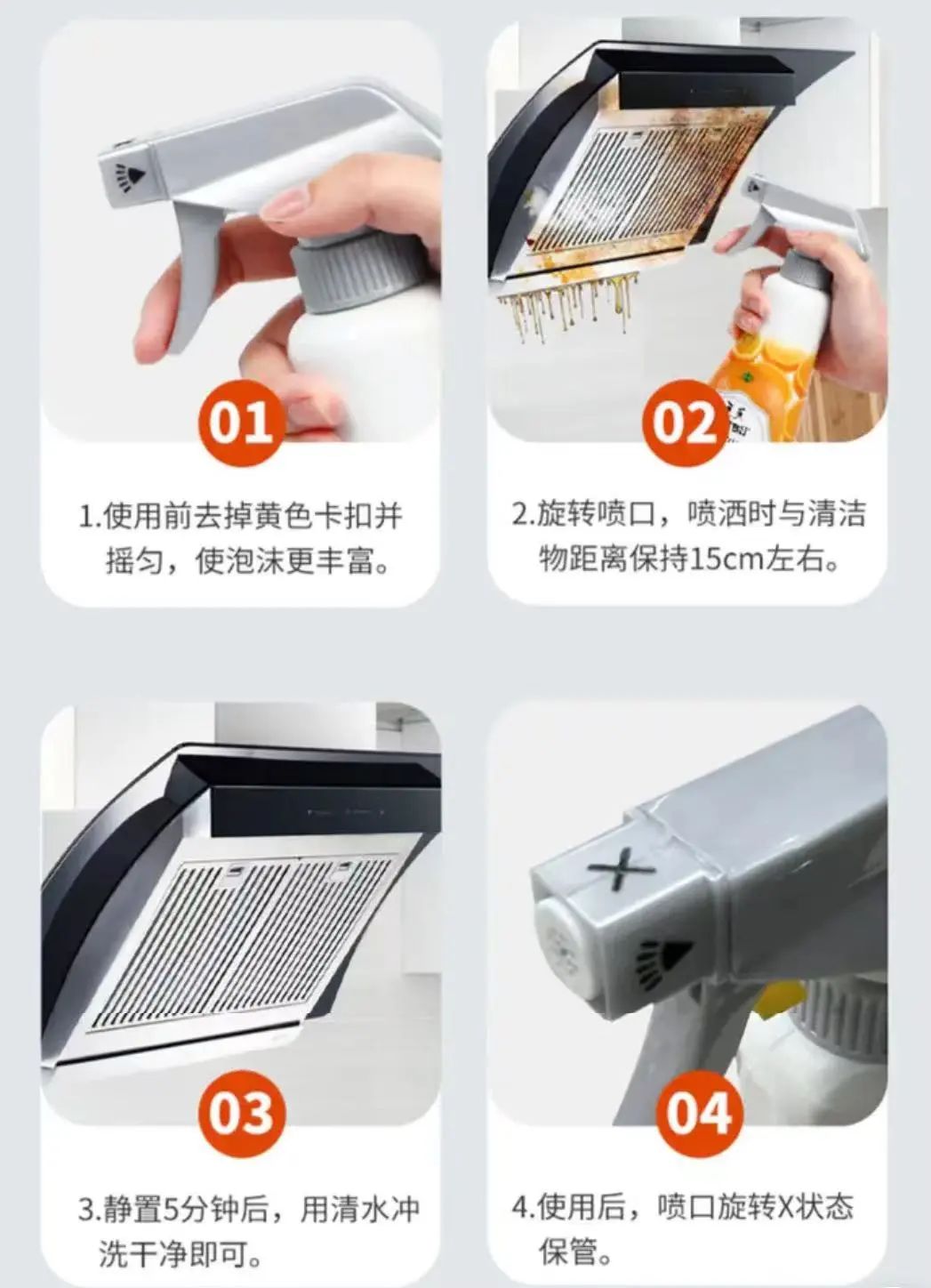 01

1.使用前去掉黄色卡扣并摇匀，使泡沫更丰富。

02

2.旋转喷口，喷洒时与清洁物距离保持15cm左右。

03

3.静置5分钟后，用清水冲洗干净即可。

04

4.使用后，喷口旋转X状态保管。