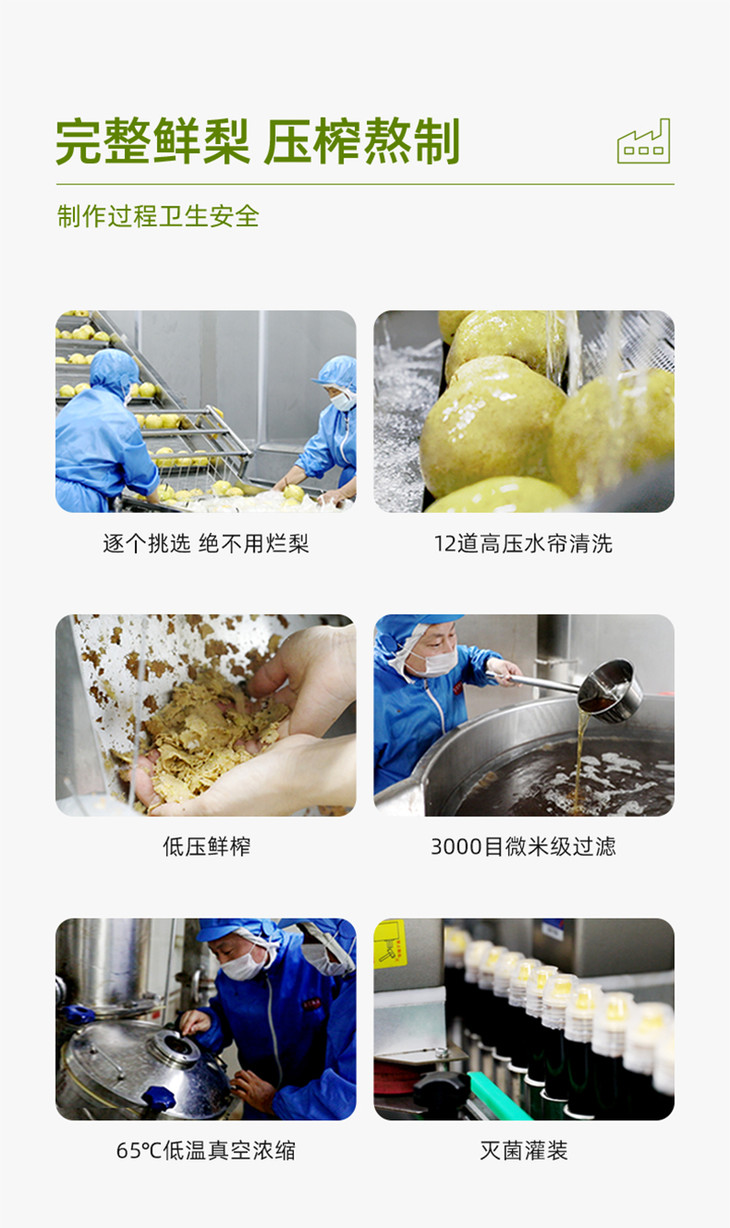 完整鲜梨 压榨熬制

制作过程卫生安全

逐个挑选 绝不用烂梨

12道高压水帘清洗

低压鲜榨

3000目微米级过滤

65℃低温真空浓缩

灭菌灌装