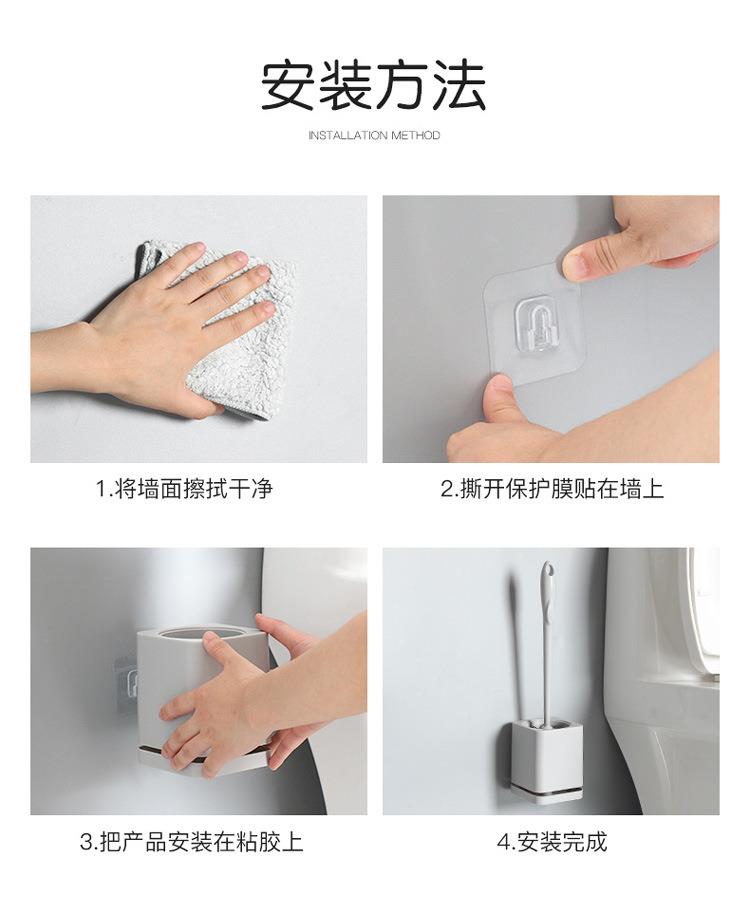 安装方法

INSTALLATION METHOD

1.将墙面擦拭干净

2.撕开保护膜贴在墙上

3.把产品安装在粘胶上

4.安装完成