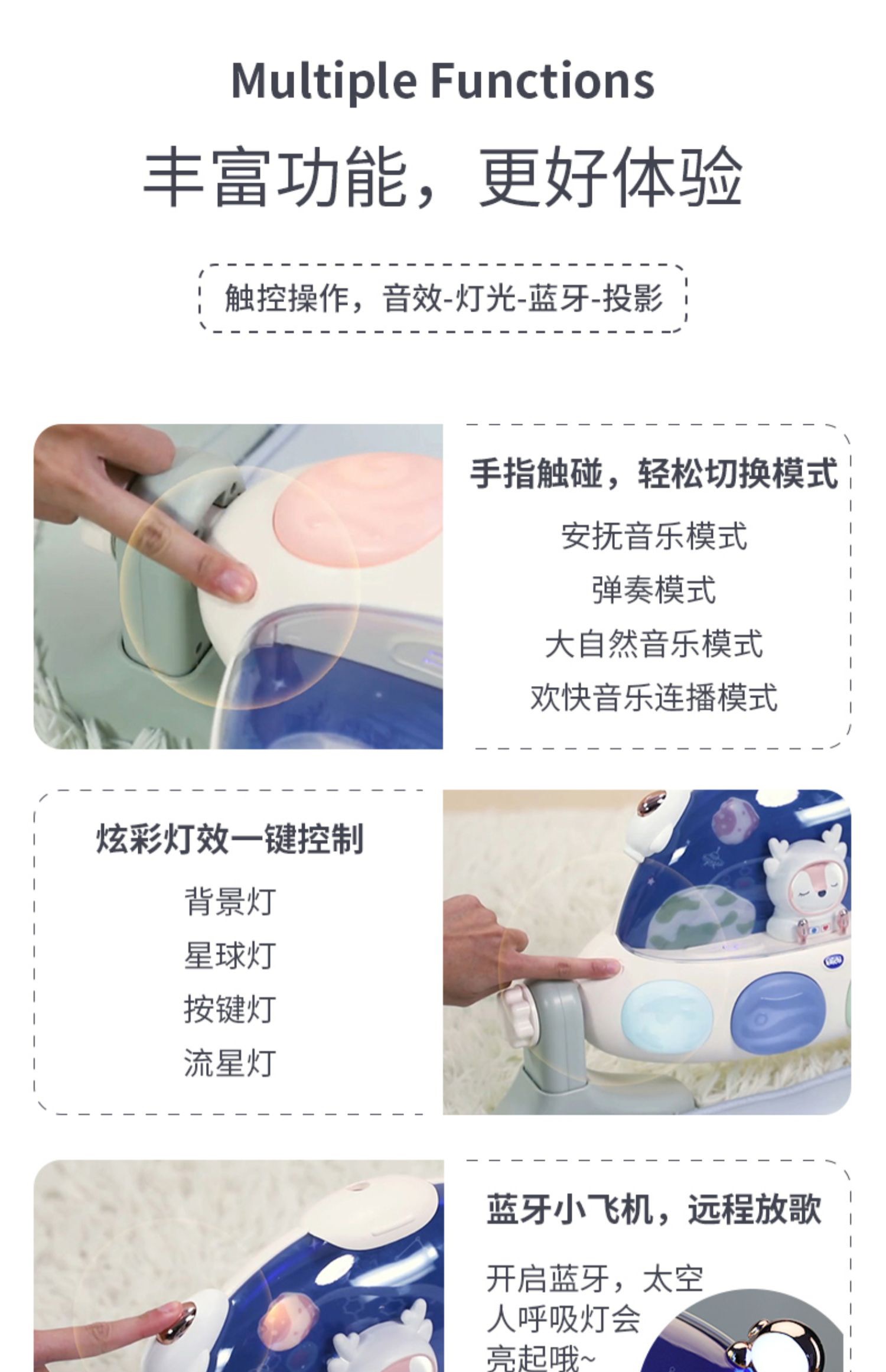 Multiple Functions

丰富功能，更好体验

触控操作，音效-灯光-蓝牙-投影

手指触碰，轻松切换模式

安抚音乐模式
弹奏模式
大自然音乐模式
欢快音乐连播模式

炫彩灯效一键控制

背景灯
星球灯
按键灯
流星灯

蓝牙小飞机，远程放歌

开启蓝牙，太空人呼吸灯会亮起哦~