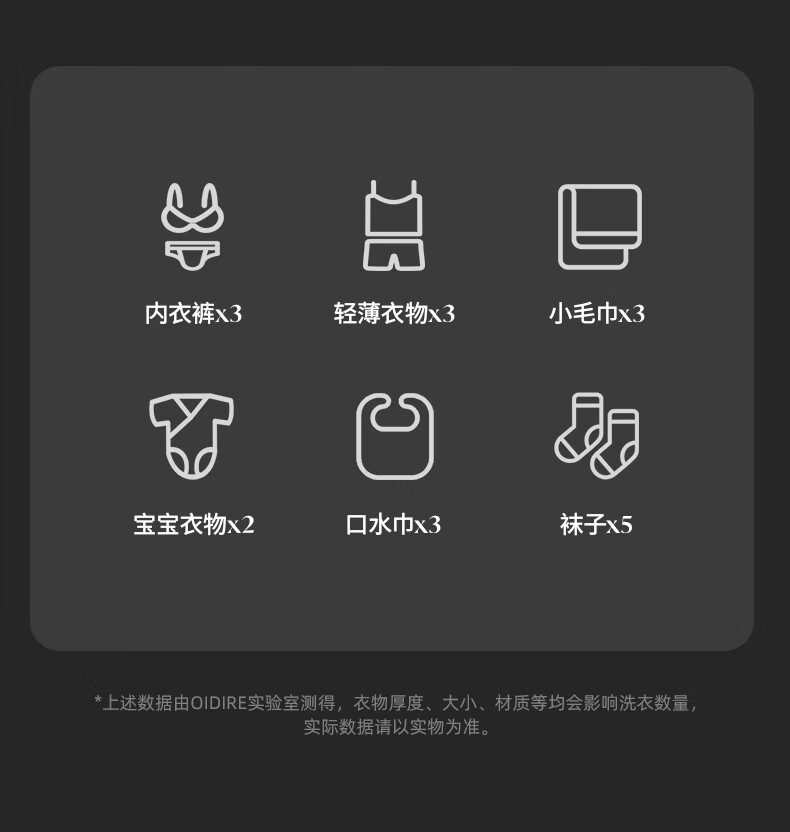 内衣裤x3

轻薄衣物x3

小毛巾x3

宝宝衣物x2

口水巾x3

袜子x5

*上述数据由OIDIRE实验室测得，衣物厚度、大小、材质等均会影响洗衣数量，实际数据请以实物为准。