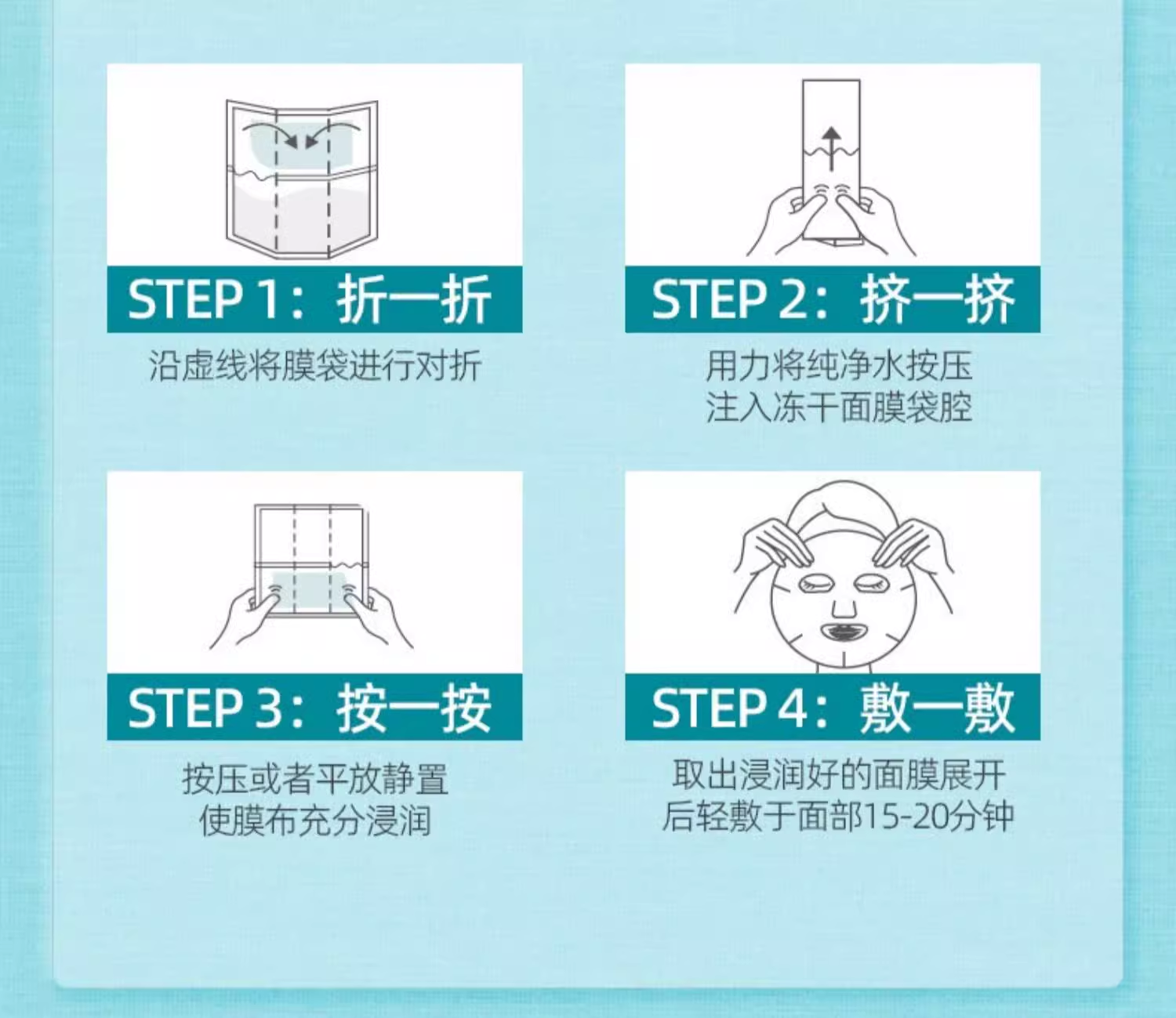 STEP 1：折一折
沿虚线将膜袋进行对折

STEP 2：挤一挤
用力将纯净水按压
注入冻干面膜袋腔

STEP 3：按一按
按压或者平放静置
使膜布充分浸润

STEP 4：敷一敷
取出浸润好的面膜展开
后轻敷于面部15-20分钟