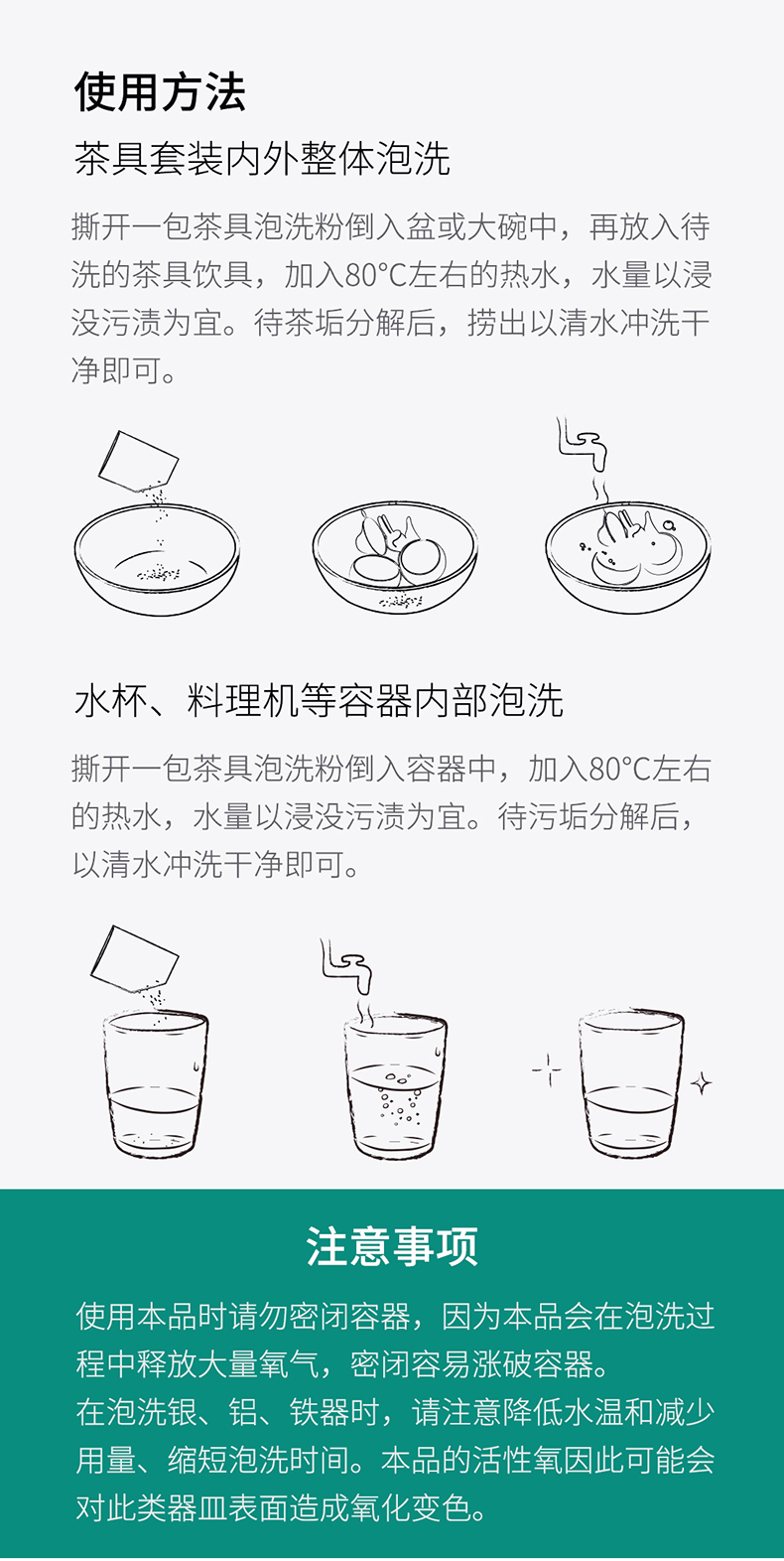 使用方法

茶具套装内外整体泡洗

撕开一包茶具泡洗粉倒入盆或大碗中，再放入待洗的茶具饮具，加入80°C左右的热水，水量以浸没污渍为宜。待茶垢分解后，捞出以清水冲洗干净即可。

水杯、料理机等容器内部泡洗

撕开一包茶具泡洗粉倒入容器中，加入80°C左右的热水，水量以浸没污渍为宜。待污垢分解后，以清水冲洗干净即可。

注意事项

使用本品时请勿密闭容器，因为本品会在泡洗过程中释放大量氧气，密闭容易涨破容器。

在泡洗银、铝、铁器时，请注意降低水温和减少用量、缩短泡洗时间。本品的活性氧因此可能会对此类器皿表面造成氧化变色。