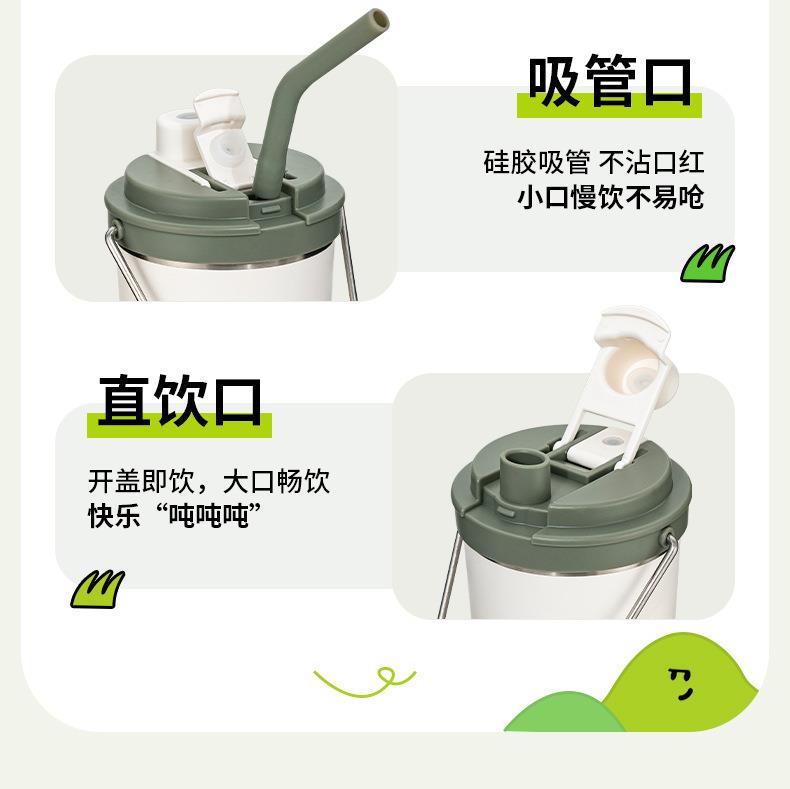 吸管口

硅胶吸管 不沾口红
小口慢饮不易呛

直饮口

开盖即饮，大口畅饮
快乐“吨吨吨”