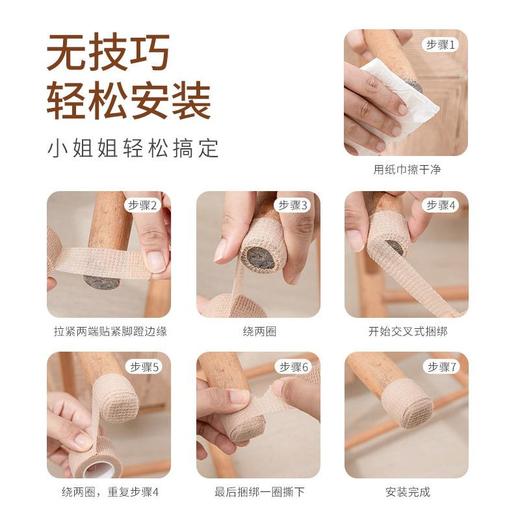 无技巧
轻松安装

小姐姐轻松搞定

步骤1
用纸巾擦干净

步骤2
拉紧两端贴紧脚蹬边缘

步骤3
绕两圈

步骤4
开始交叉式捆绑

步骤5
绕两圈，重复步骤4

步骤6
最后捆绑一圈撕下

步骤7
安装完成