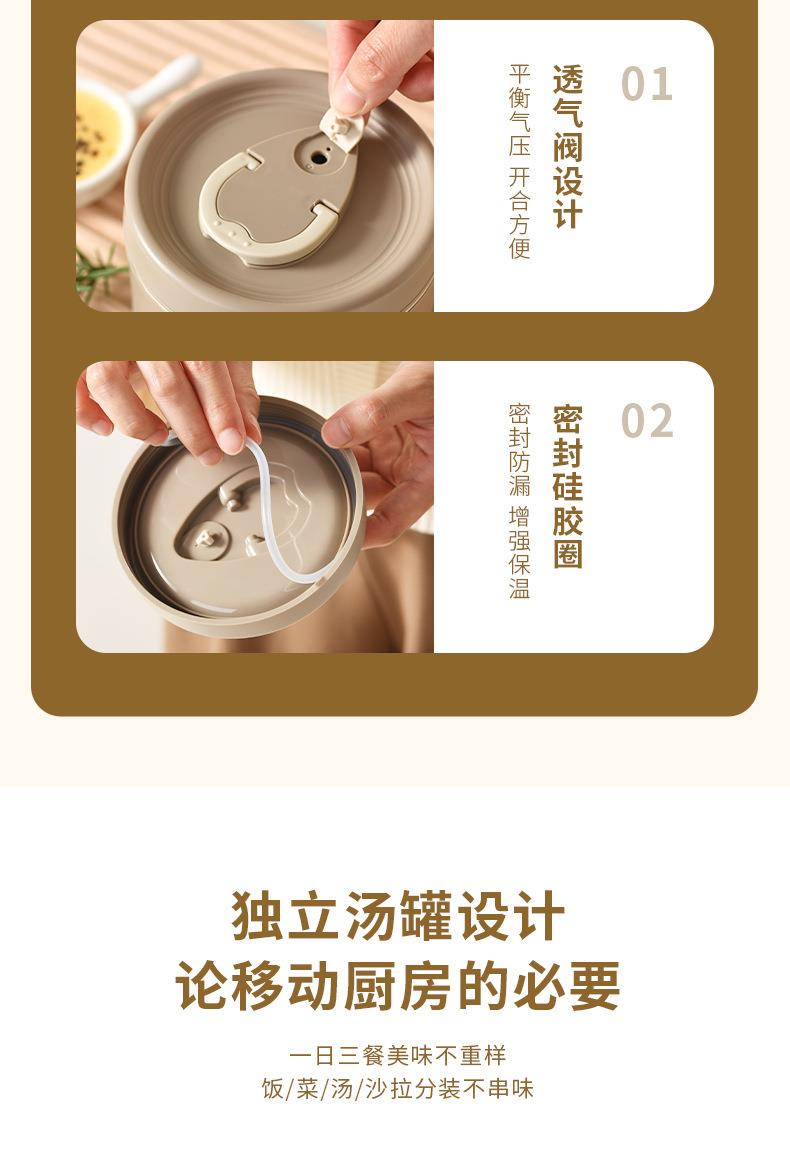 01

透气阀设计

平衡气压 开合方便

02

密封硅胶圈

密封防漏 增强保温

独立汤罐设计
论移动厨房的必要

一日三餐美味不重样
饭/菜/汤/沙拉分装不串味