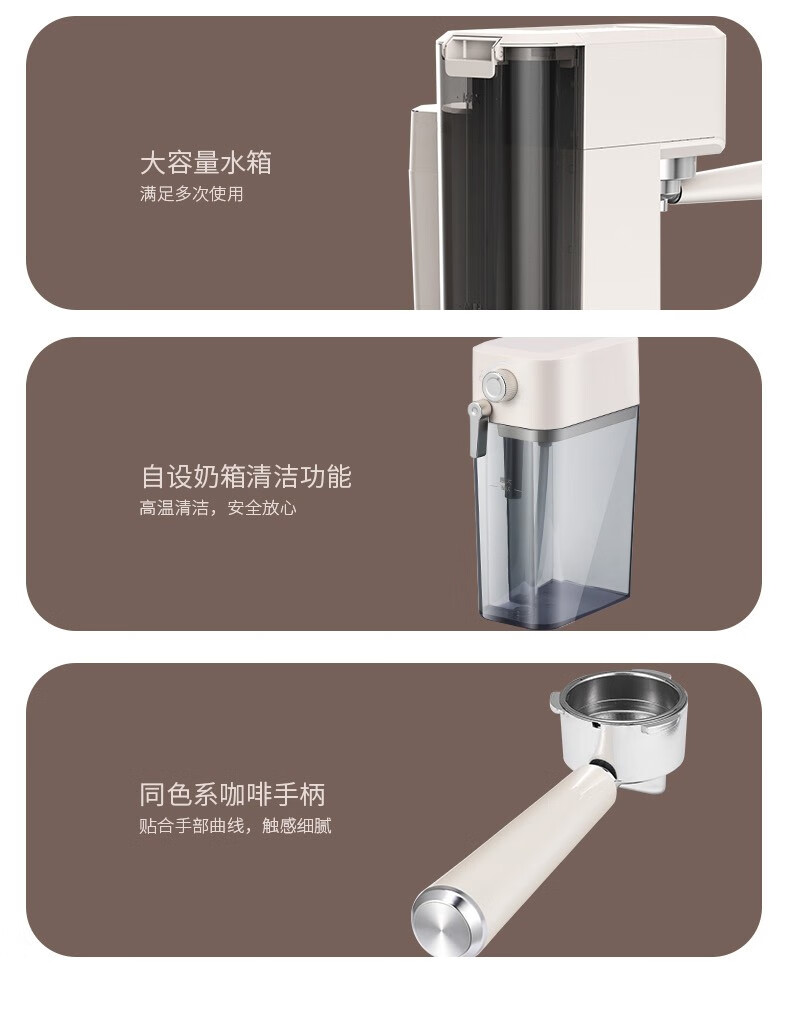 大容量水箱
满足多次使用

自设奶箱清洁功能
高温清洁，安全放心

同色系咖啡手柄
贴合手部曲线，触感细腻