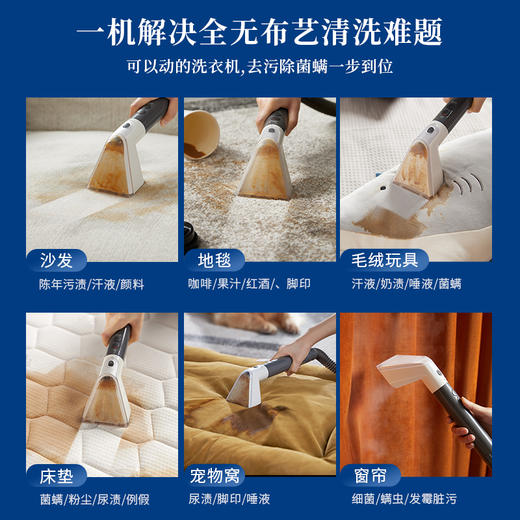 一机解决全无布艺清洗难题

可以动的洗衣机,去污除菌螨一步到位

沙发

陈年污渍/汗液/颜料

地毯

咖啡/果汁/红酒/、脚印

毛绒玩具

汗液/奶渍/唾液/菌螨

床垫

菌螨/粉尘/尿渍/例假

宠物窝

尿渍/脚印/唾液

窗帘

细菌/螨虫/发霉脏污