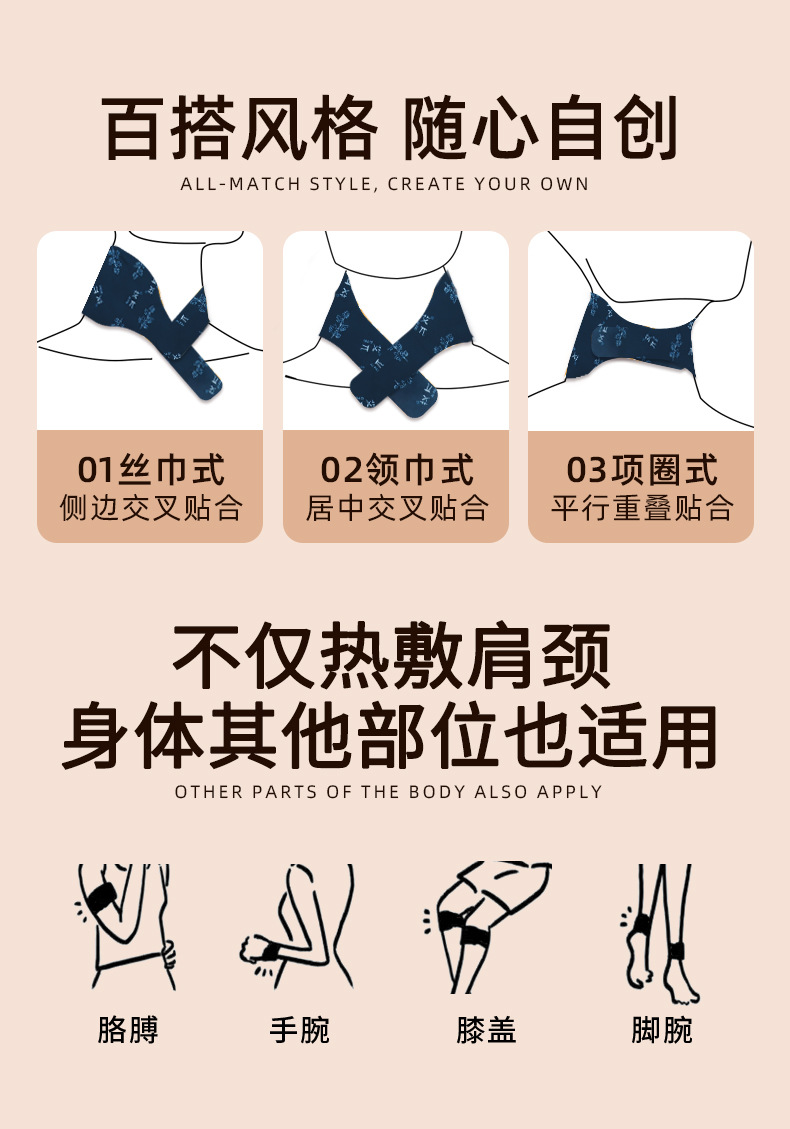 百搭风格 随心自创
ALL-MATCH STYLE, CREATE YOUR OWN

01丝巾式
侧边交叉贴合

02领巾式
居中交叉贴合

03项圈式
平行重叠贴合

不仅热敷肩颈
身体其他部位也适用
OTHER PARTS OF THE BODY ALSO APPLY

胳膊

手腕

膝盖

脚腕