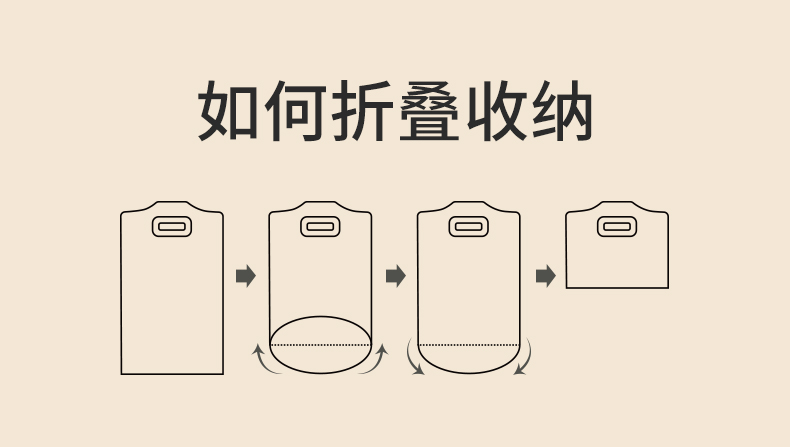 如何折叠收纳