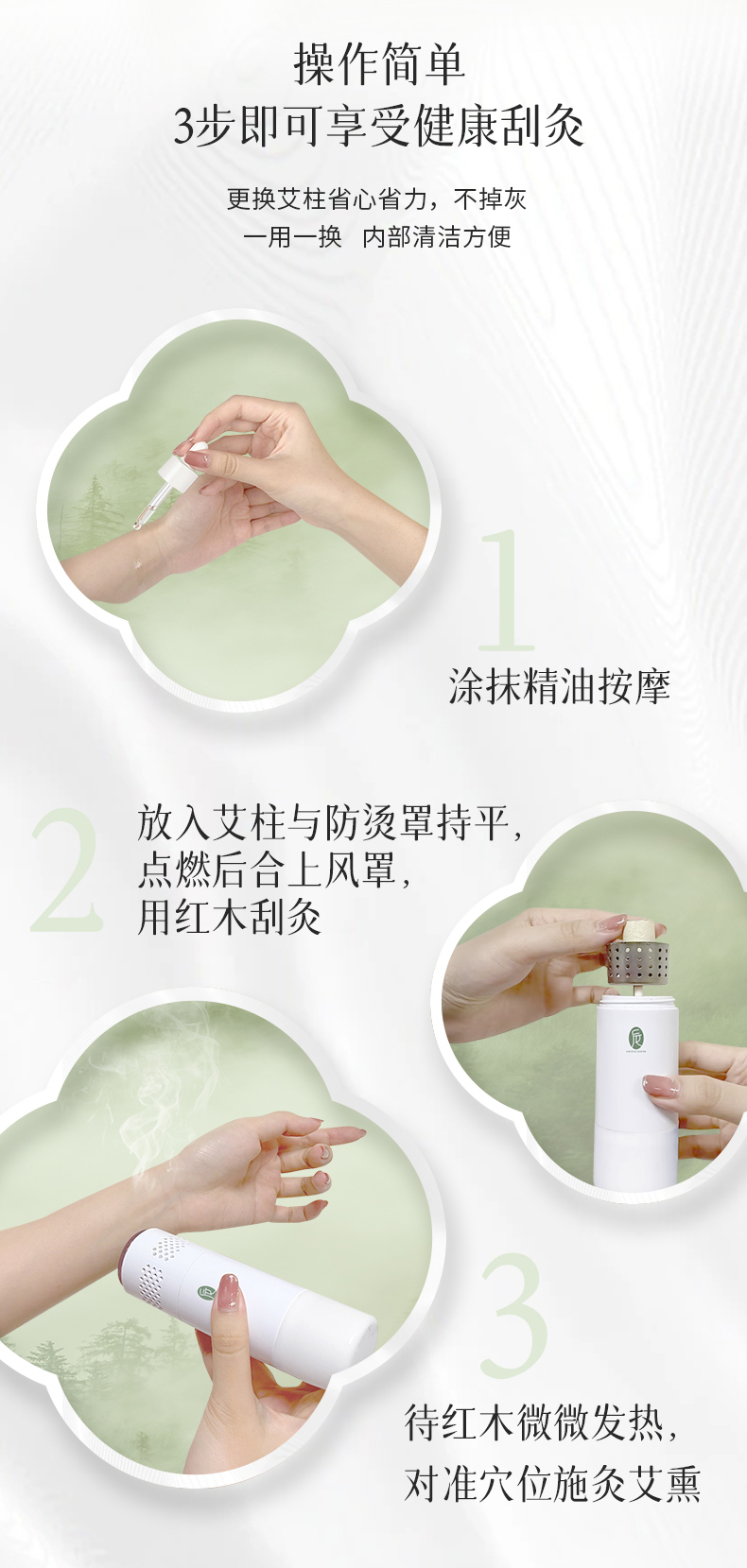 操作简单
3步即可享受健康刮灸

更换艾柱省心省力，不掉灰
一用一换 内部清洁方便

1
涂抹精油按摩

2
放入艾柱与防烫罩持平，
点燃后合上风罩，
用红木刮灸

3
待红木微微发热，
对准穴位施灸艾熏