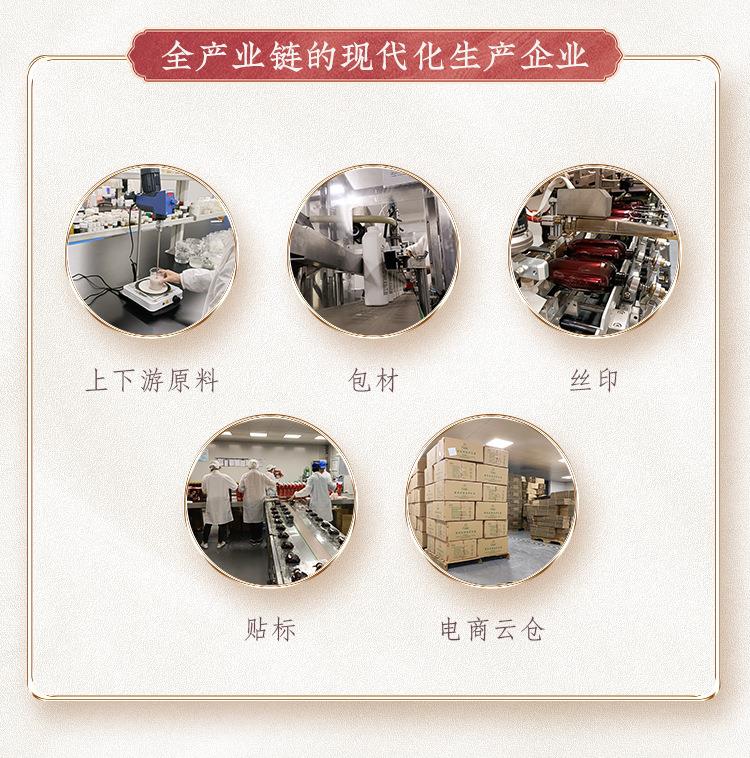 全产业链的现代化生产企业

上下游原料

包材

丝印

贴标

电商云仓