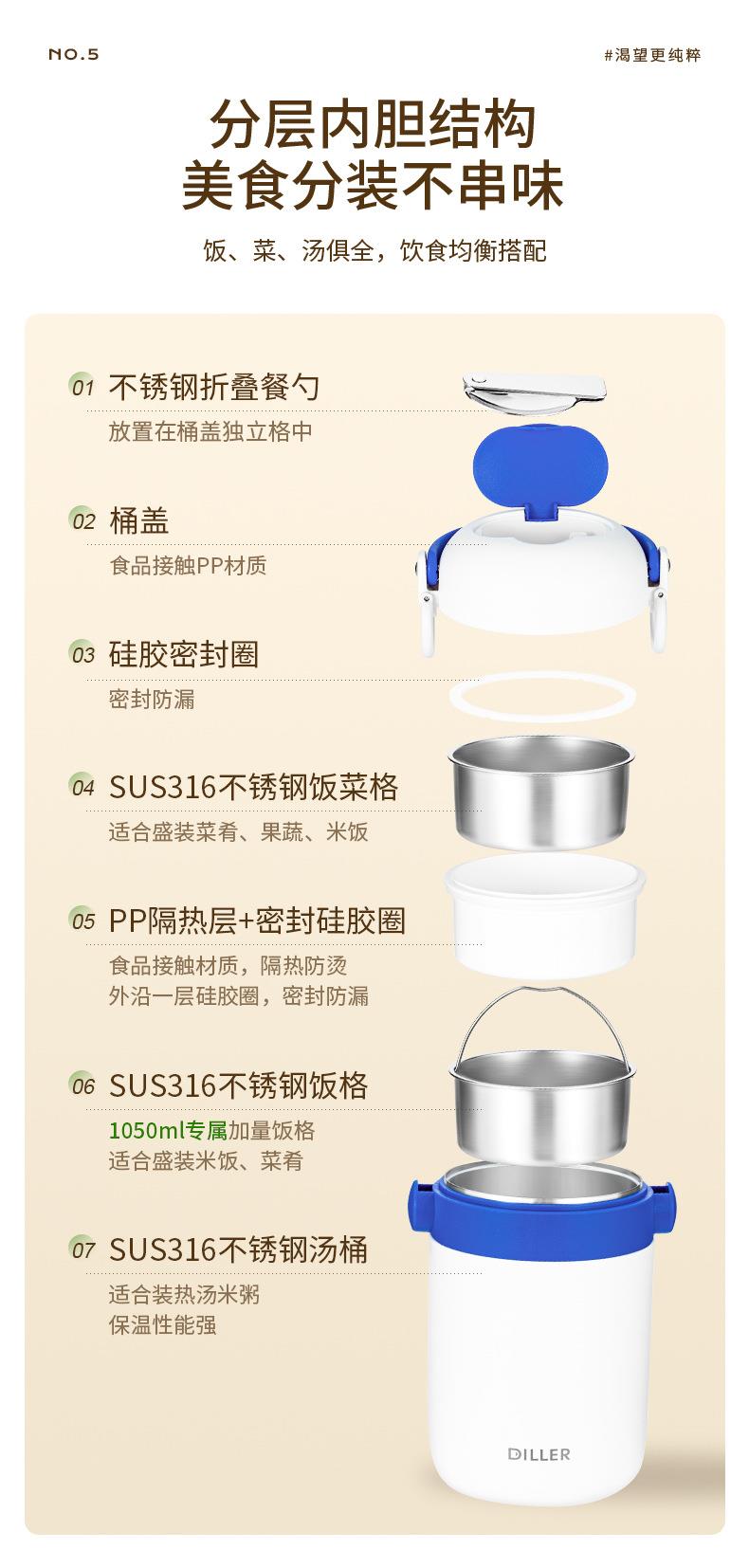 NO.5

#渴望更纯粹

分层内胆结构
美食分装不串味

饭、菜、汤俱全，饮食均衡搭配

01 不锈钢折叠餐勺

放置在桶盖独立格中

02 桶盖

食品接触PP材质

03 硅胶密封圈

密封防漏

04 SUS316不锈钢饭菜格

适合盛装菜肴、果蔬、米饭

05 PP隔热层+密封硅胶圈

食品接触材质，隔热防烫
外沿一层硅胶圈，密封防漏

06 SUS316不锈钢饭格

1050ml专属加量饭格
适合盛装米饭、菜肴

07 SUS316不锈钢汤桶

适合装热汤米粥
保温性能强

DILLER