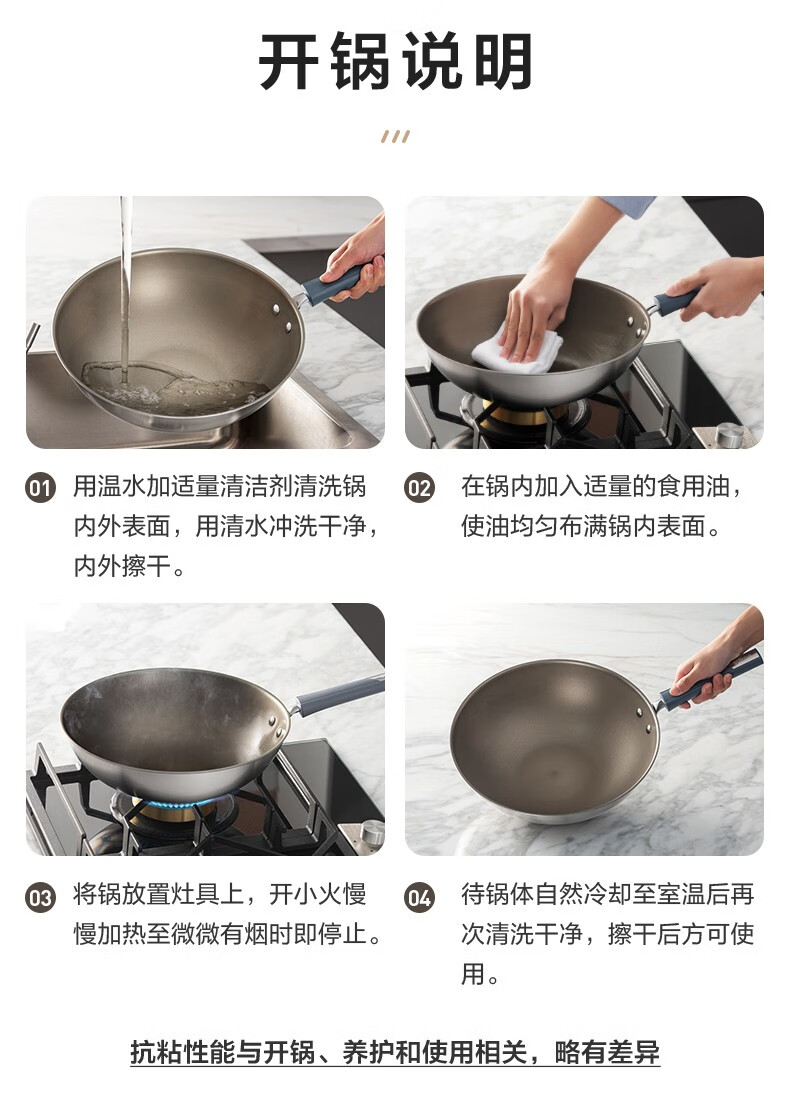 开锅说明

01 用温水加适量清洁剂清洗锅内外表面，用清水冲洗干净，内外擦干。

02 在锅内加入适量的食用油，使油均匀布满锅内表面。

03 将锅放置灶具上，开小火慢慢加热至微微有烟时即停止。

04 待锅体自然冷却至室温后再次清洗干净，擦干后方可使用。

抗粘性能与开锅、养护和使用相关，略有差异