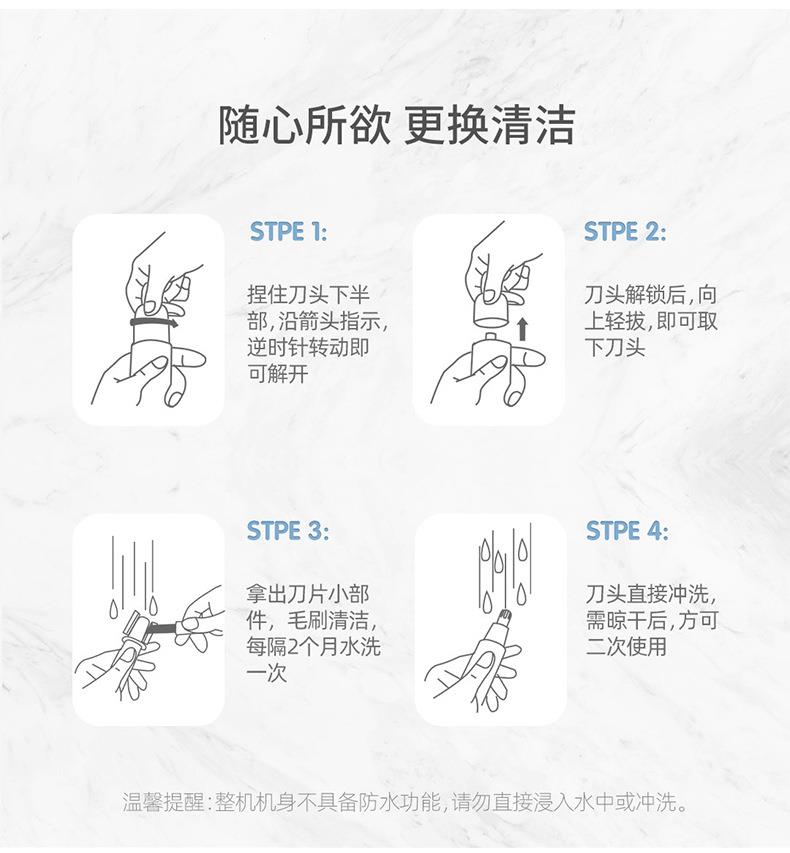 随心所欲 更换清洁

STPE 1:

捏住刀头下半部,沿箭头指示,逆时针转动即可解开

STPE 2:

刀头解锁后,向上轻拔,即可取下刀头

STPE 3:

拿出刀片小部件，毛刷清洁，每隔2个月水洗一次

STPE 4:

刀头直接冲洗，需晾干后,方可二次使用

温馨提醒:整机机身不具备防水功能,请勿直接浸入水中或冲洗。