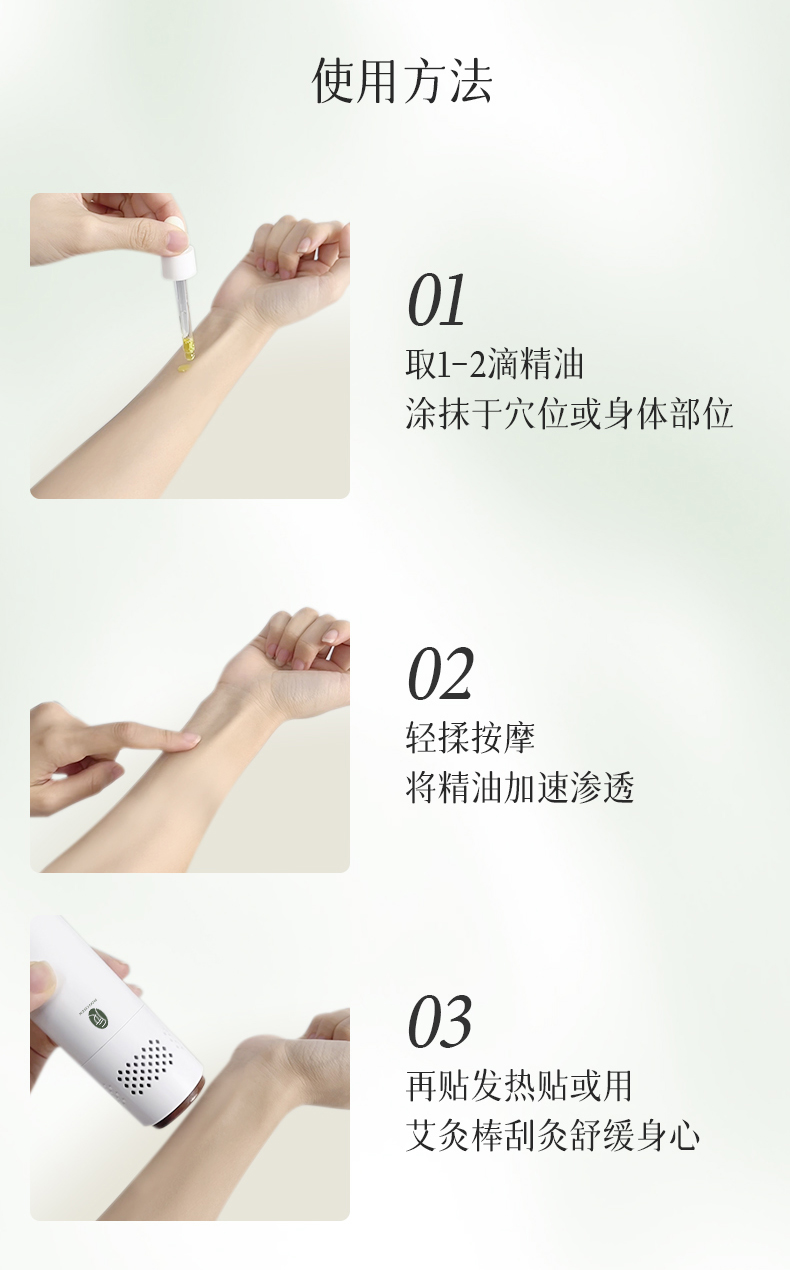 使用方法

01
取1-2滴精油
涂抹于穴位或身体部位

02
轻揉按摩
将精油加速渗透

03
再贴发热贴或用
艾灸棒刮灸舒缓身心