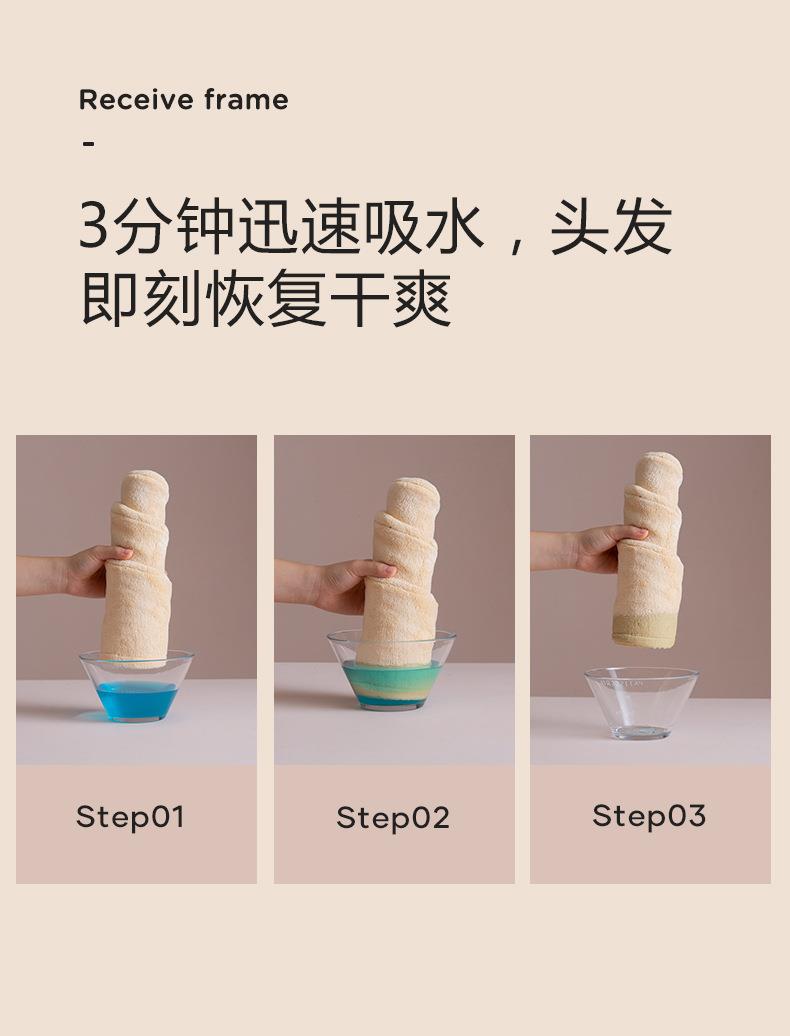 Receive frame

-

3分钟迅速吸水，头发即刻恢复干爽

Step01

Step02

Step03