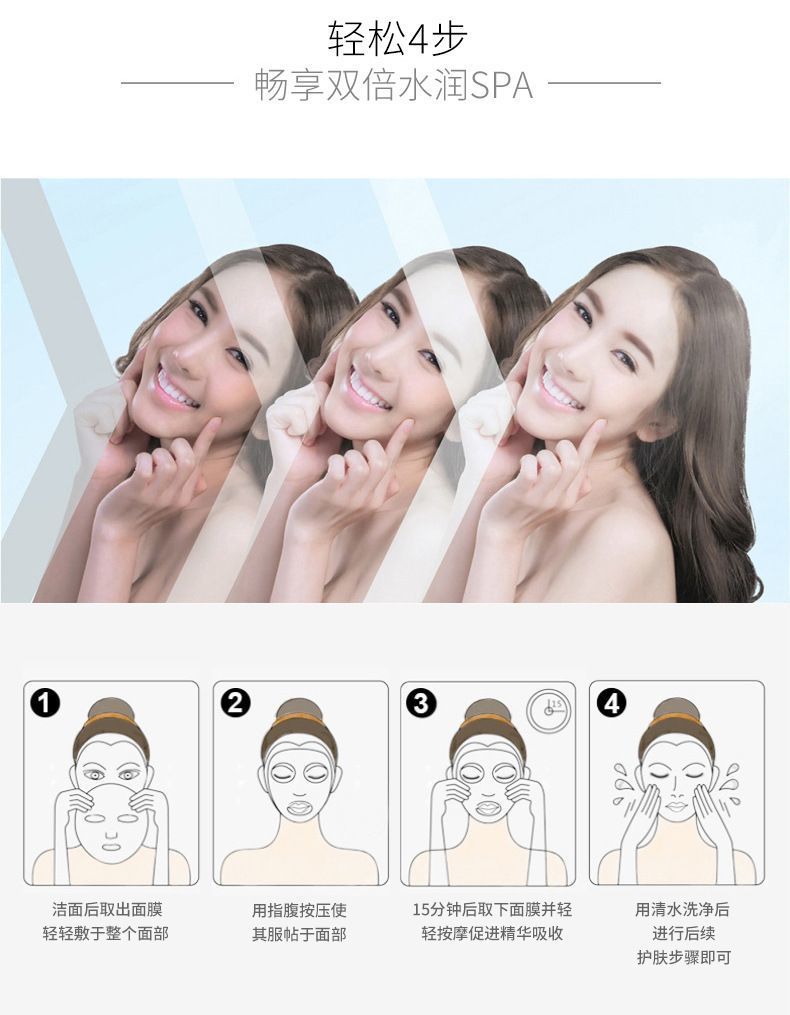 轻松4步

畅享双倍水润SPA

1
洁面后取出面膜
轻轻敷于整个面部

2
用指腹按压使
其服帖于面部

3
15
15分钟后取下面膜并轻
轻按摩促进精华吸收

4
用清水洗净后
进行后续
护肤步骤即可