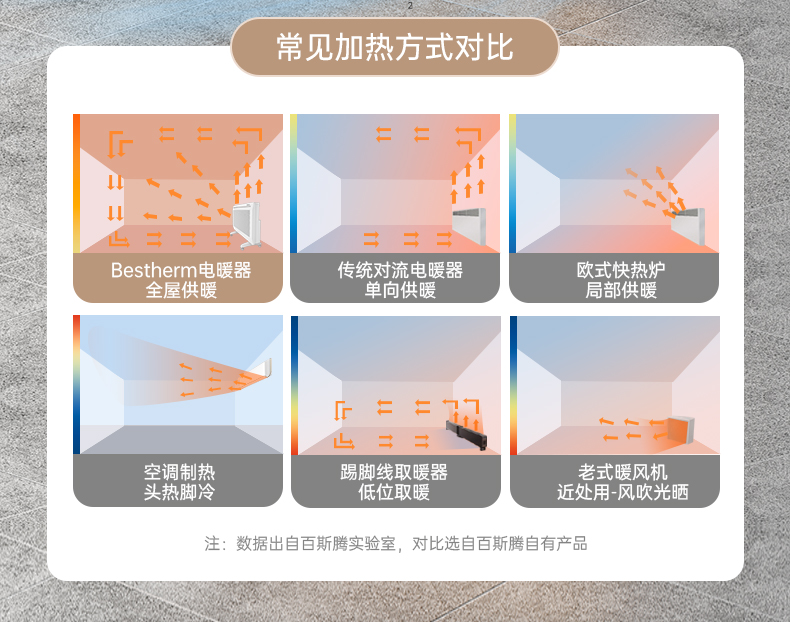 2

常见加热方式对比

Bestherm电暖器
全屋供暖

传统对流电暖器
单向供暖

欧式快热炉
局部供暖

空调制热
头热脚冷

踢脚线取暖器
低位取暖

老式暖风机
近处用-风吹光晒

注：数据出自百斯腾实验室，对比选自百斯腾自有产品