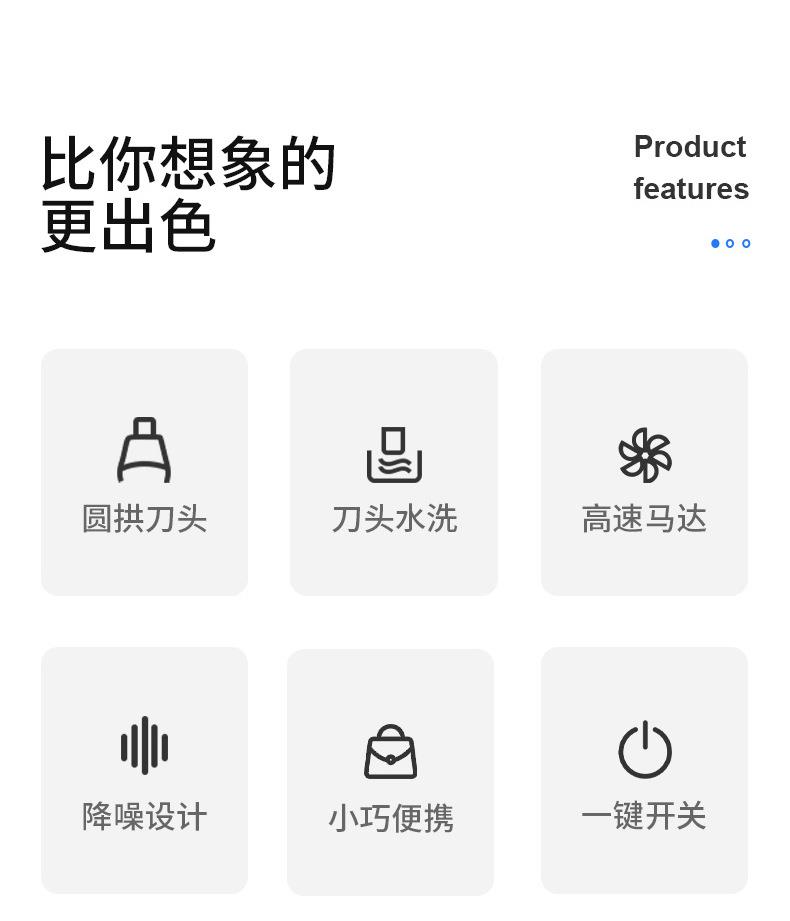 比你想象的
更出色

Product
features

圆拱刀头

刀头水洗

高速马达

降噪设计

小巧便携

一键开关