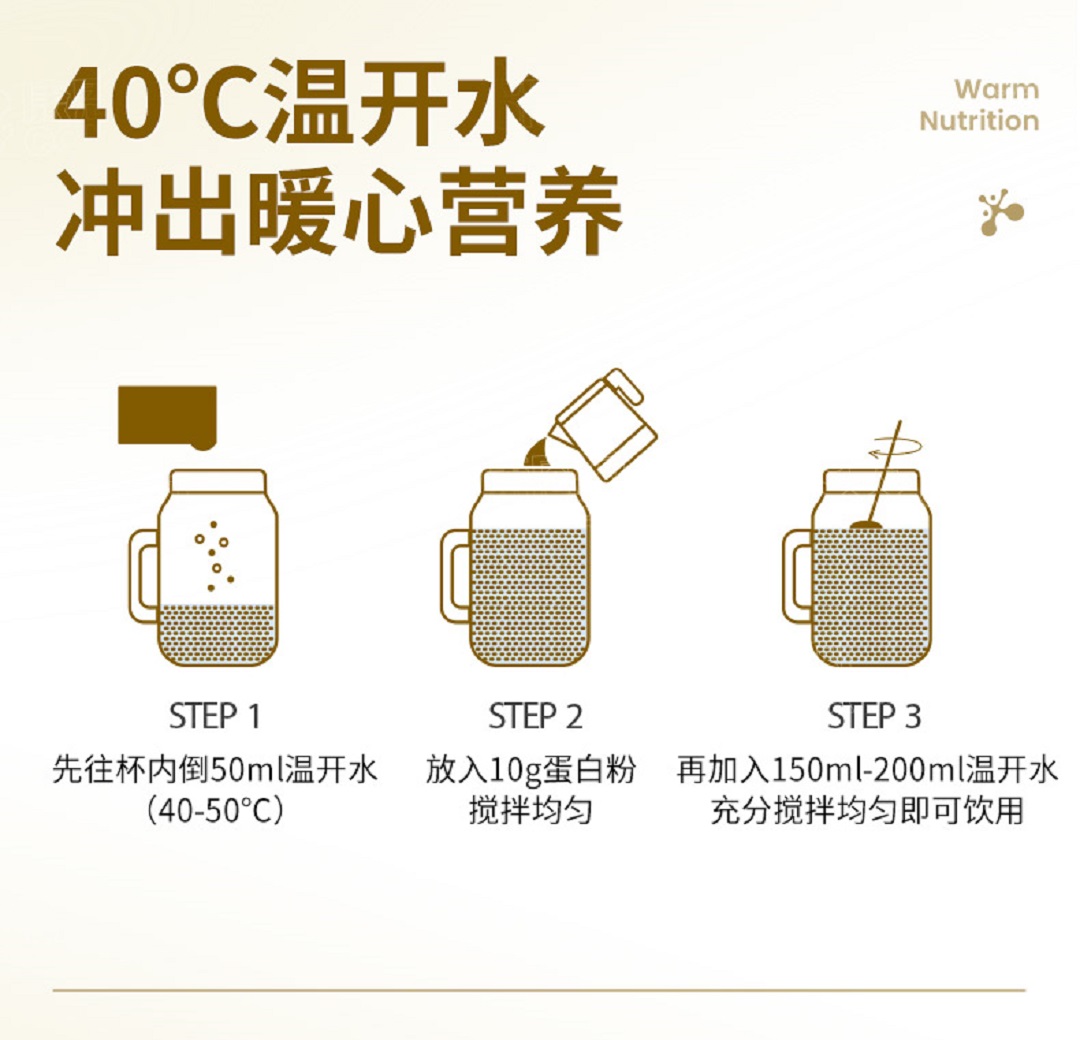 40°C温开水
冲出暖心营养

Warm
Nutrition

STEP 1
先往杯内倒50ml温开水
(40-50°C)

STEP 2
放入10g蛋白粉
搅拌均匀

STEP 3
再加入150ml-200ml温开水
充分搅拌均匀即可饮用