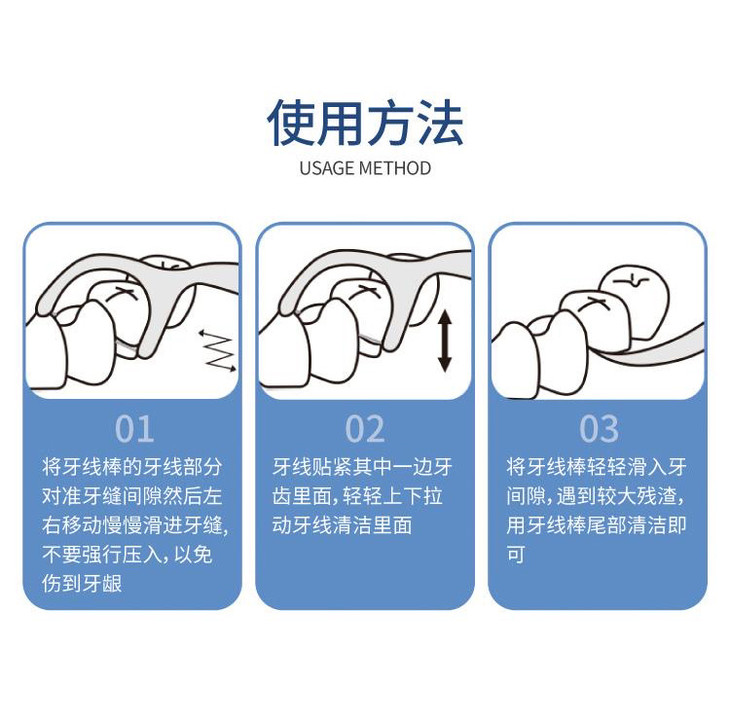 使用方法
USAGE METHOD

01
将牙线棒的牙线部分对准牙缝间隙然后左右移动慢慢滑进牙缝,不要强行压入,以免伤到牙龈

02
牙线贴紧其中一边牙齿里面,轻轻上下拉动牙线清洁里面

03
将牙线棒轻轻滑入牙间隙,遇到较大残渣,用牙线棒尾部清洁即可