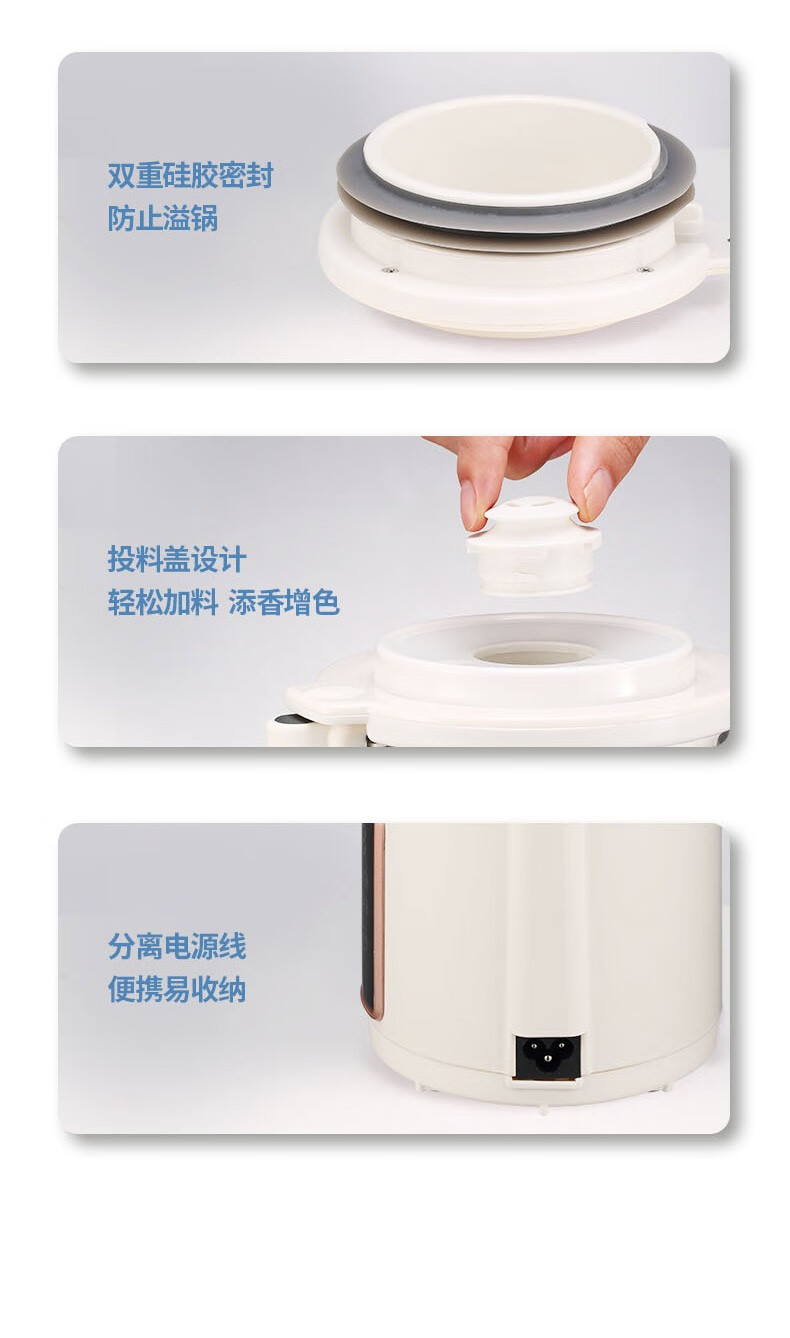 双重硅胶密封
防止溢锅

投料盖设计
轻松加料 添香增色

分离电源线
便携易收纳