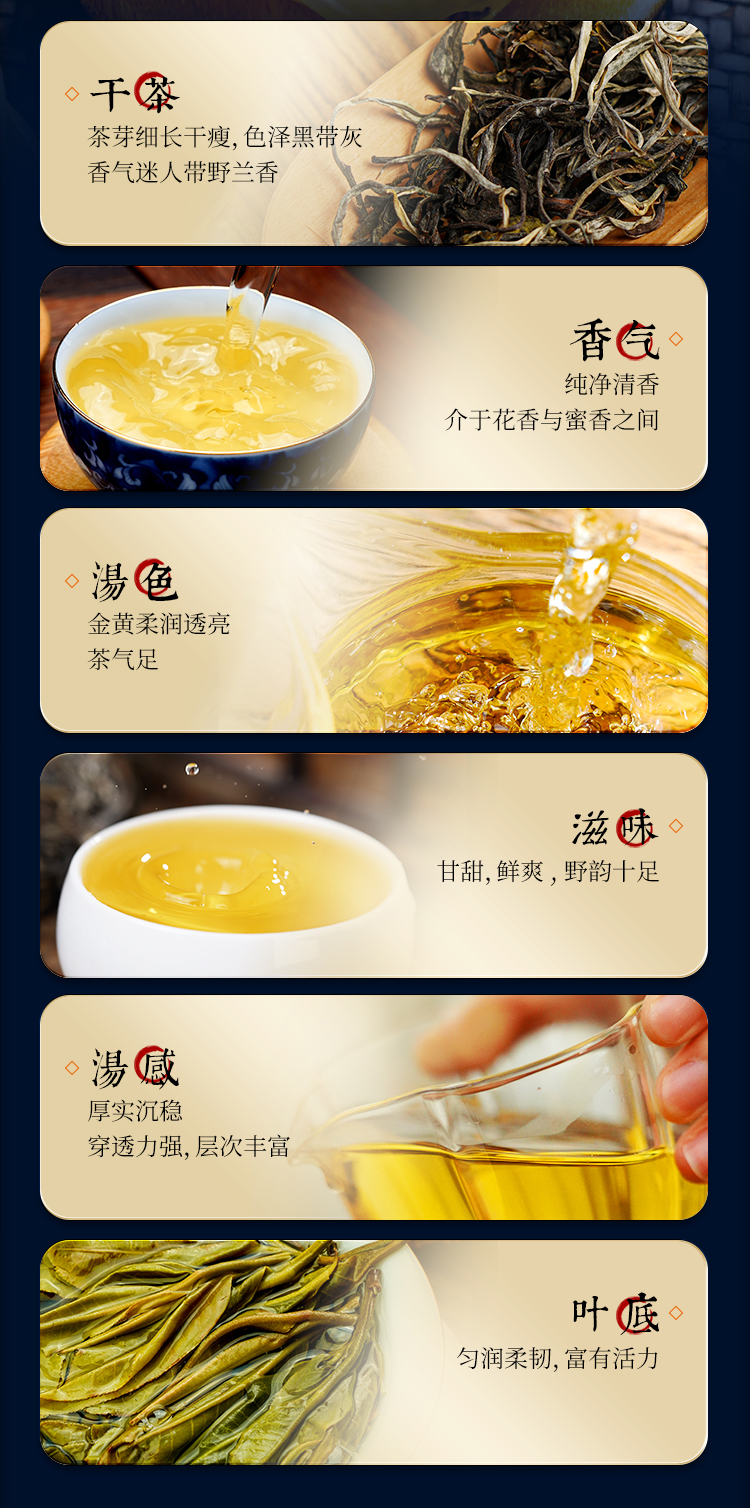 干茶
茶芽细长干瘦, 色泽黑带灰
香气迷人带野兰香

香气
纯净清香
介于花香与蜜香之间

湯色
金黄柔润透亮
茶气足

滋味
甘甜, 鲜爽 , 野韵十足

湯感
厚实沉稳
穿透力强, 层次丰富

叶底
匀润柔韧, 富有活力