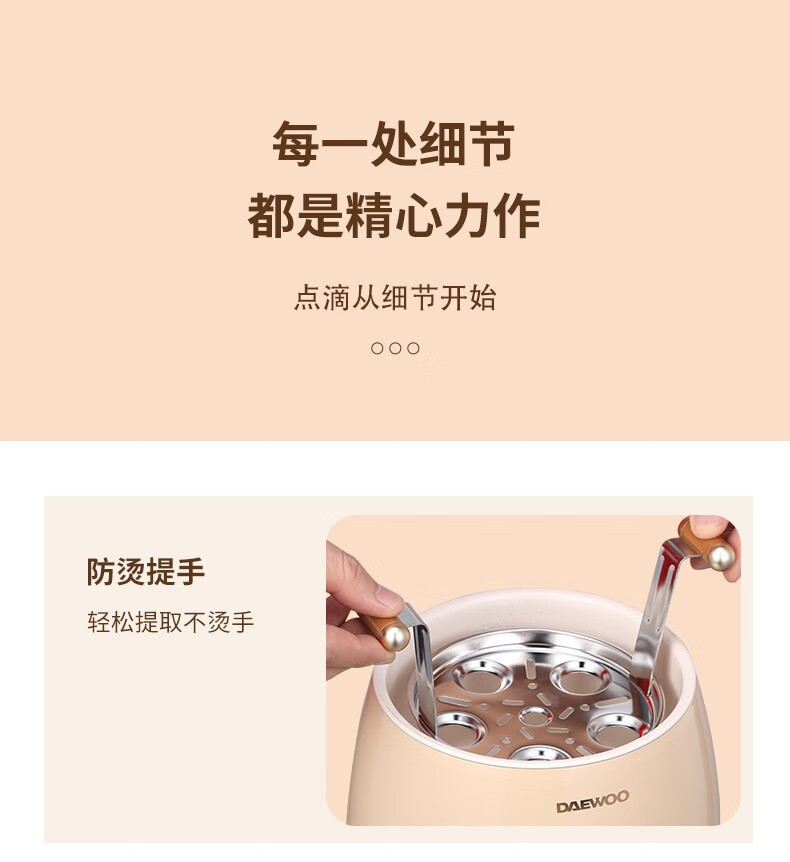 每一处细节
都是精心力作

点滴从细节开始

○○○

防烫提手

轻松提取不烫手

DAEWOO