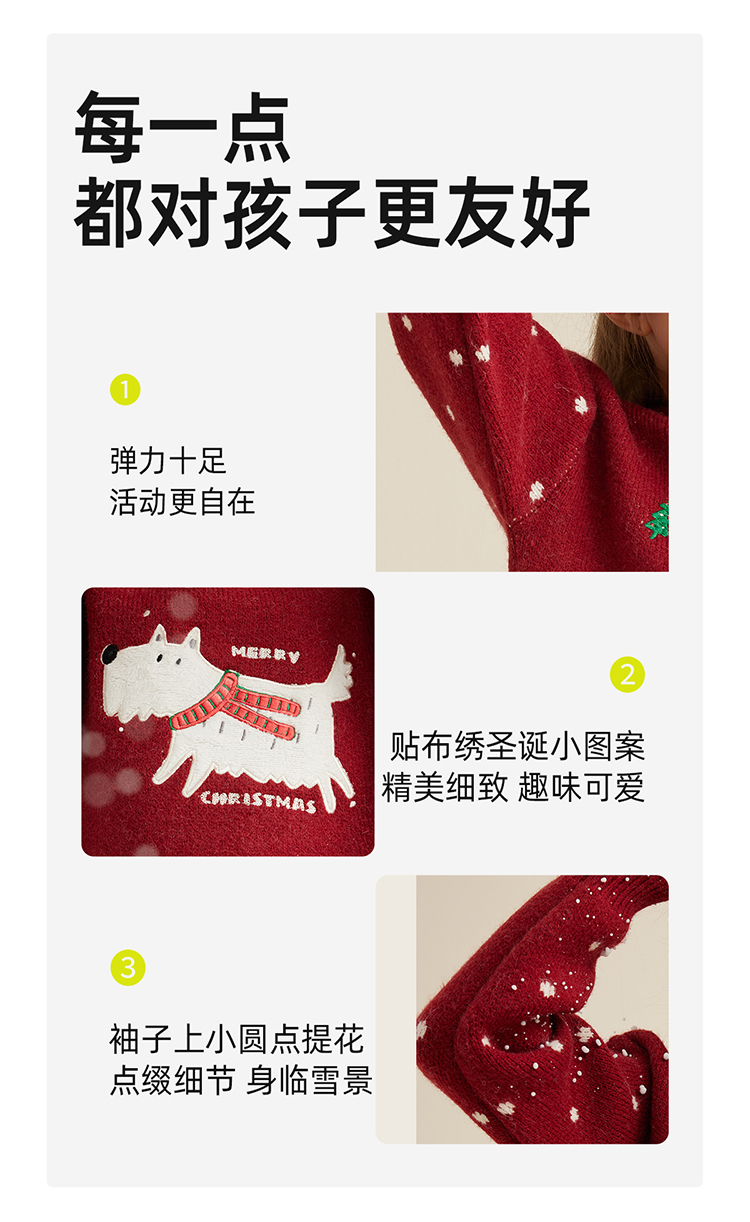 每一点
都对孩子更友好

1

弹力十足
活动更自在

MERRY
CHRISTMAS

2

贴布绣圣诞小图案
精美细致 趣味可爱

3

袖子上小圆点提花
点缀细节 身临雪景