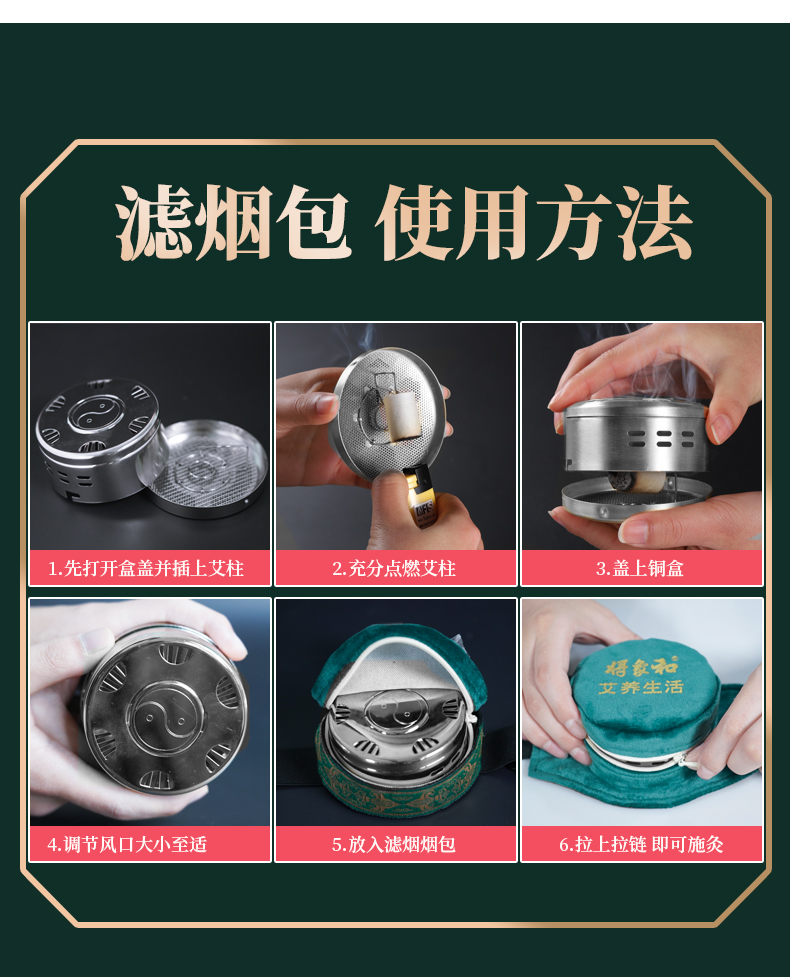 滤烟包 使用方法

1.先打开盒盖并插上艾柱

2.充分点燃艾柱

3.盖上铜盒

4.调节风口大小至适

5.放入滤烟烟包

将家和
艾养生活

6.拉上拉链 即可施灸