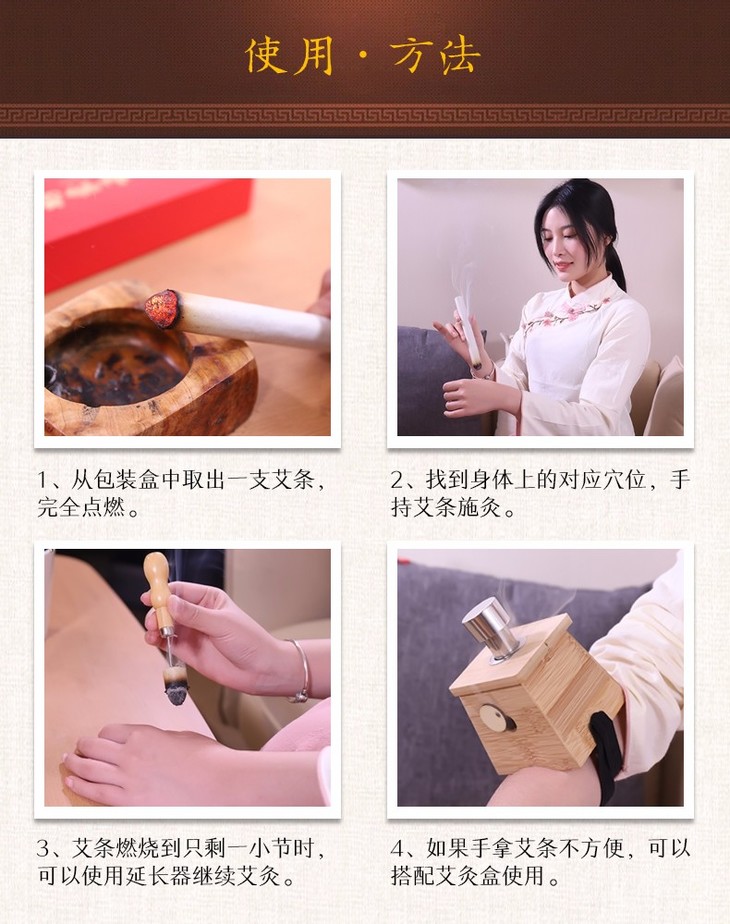 使用·方法

1、从包装盒中取出一支艾条，完全点燃。

2、找到身体上的对应穴位，手持艾条施灸。

3、艾条燃烧到只剩一小节时，可以使用延长器继续艾灸。

4、如果手拿艾条不方便，可以搭配艾灸盒使用。