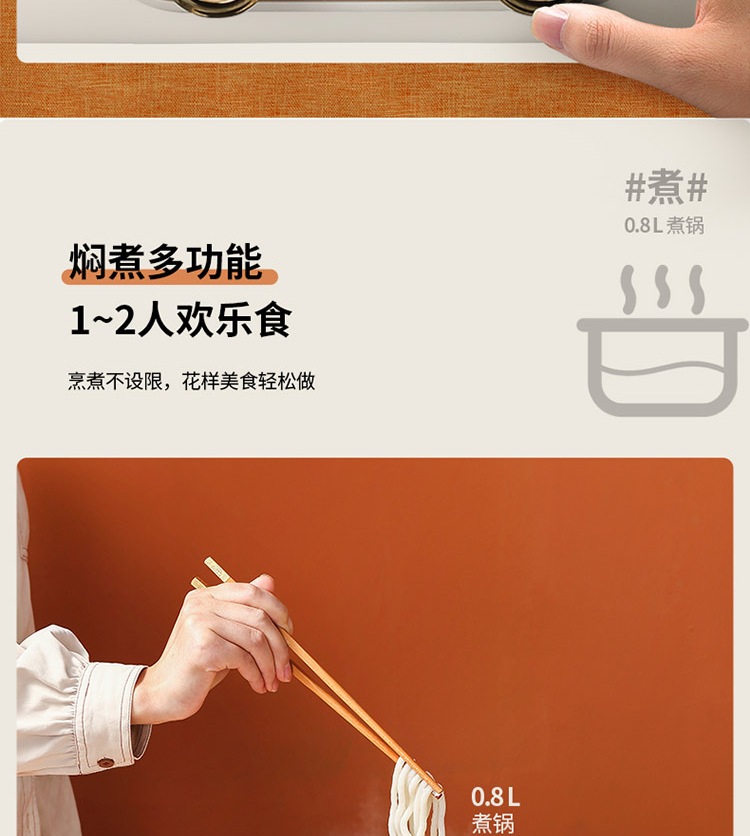 #煮#
0.8L 煮锅

焖煮多功能
1~2人欢乐食

烹煮不设限，花样美食轻松做

0.8L
煮锅