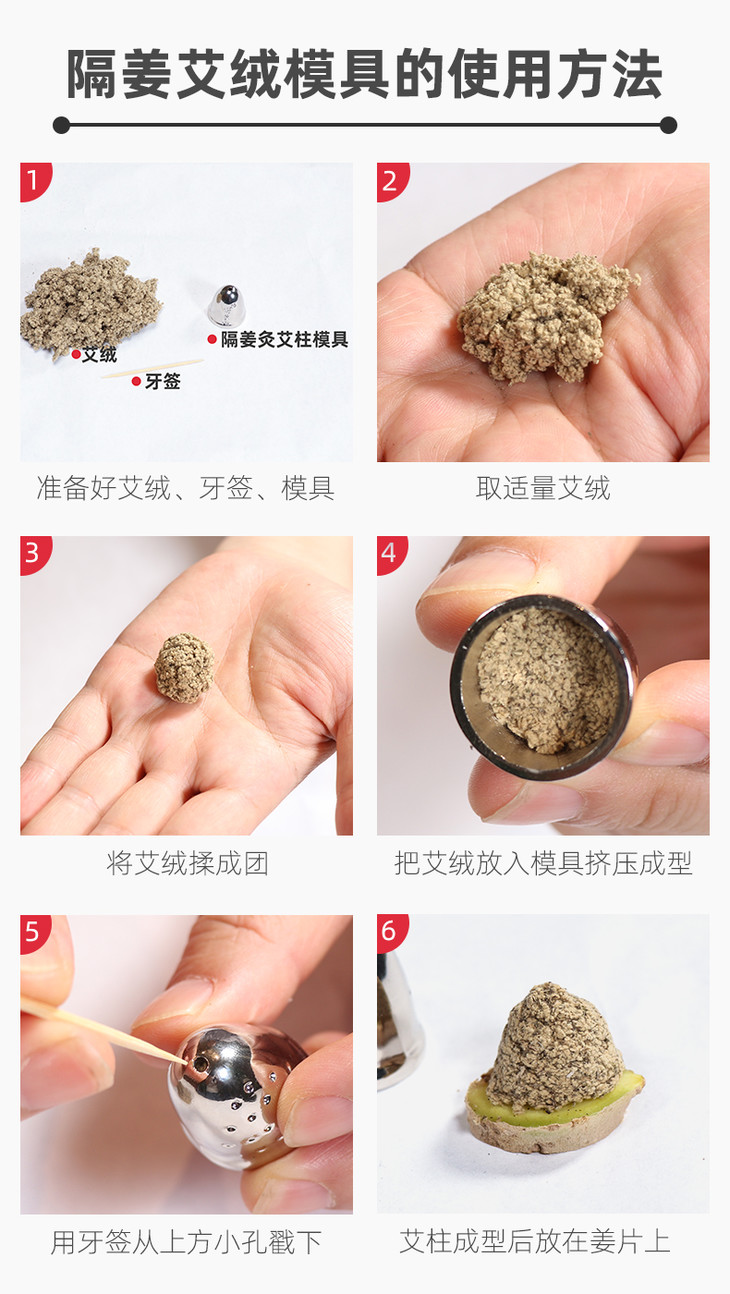 隔姜艾绒模具的使用方法

1

艾绒

牙签

隔姜灸艾柱模具

准备好艾绒、牙签、模具

2

取适量艾绒

3

将艾绒揉成团

4

把艾绒放入模具挤压成型

5

用牙签从上方小孔戳下

6

艾柱成型后放在姜片上