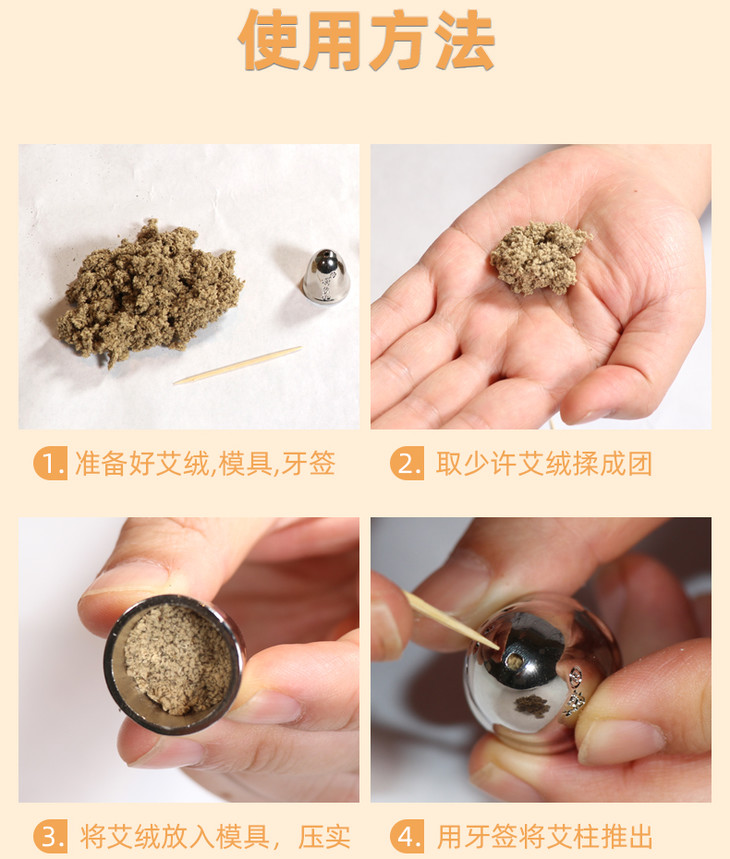 使用方法

1. 准备好艾绒,模具,牙签

2. 取少许艾绒揉成团

3. 将艾绒放入模具，压实

4. 用牙签将艾柱推出