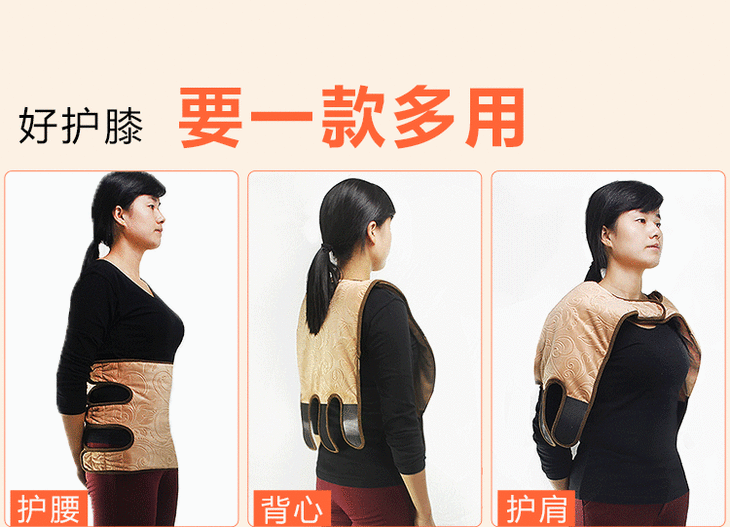 好护膝 要一款多用

护腰

背心

护肩